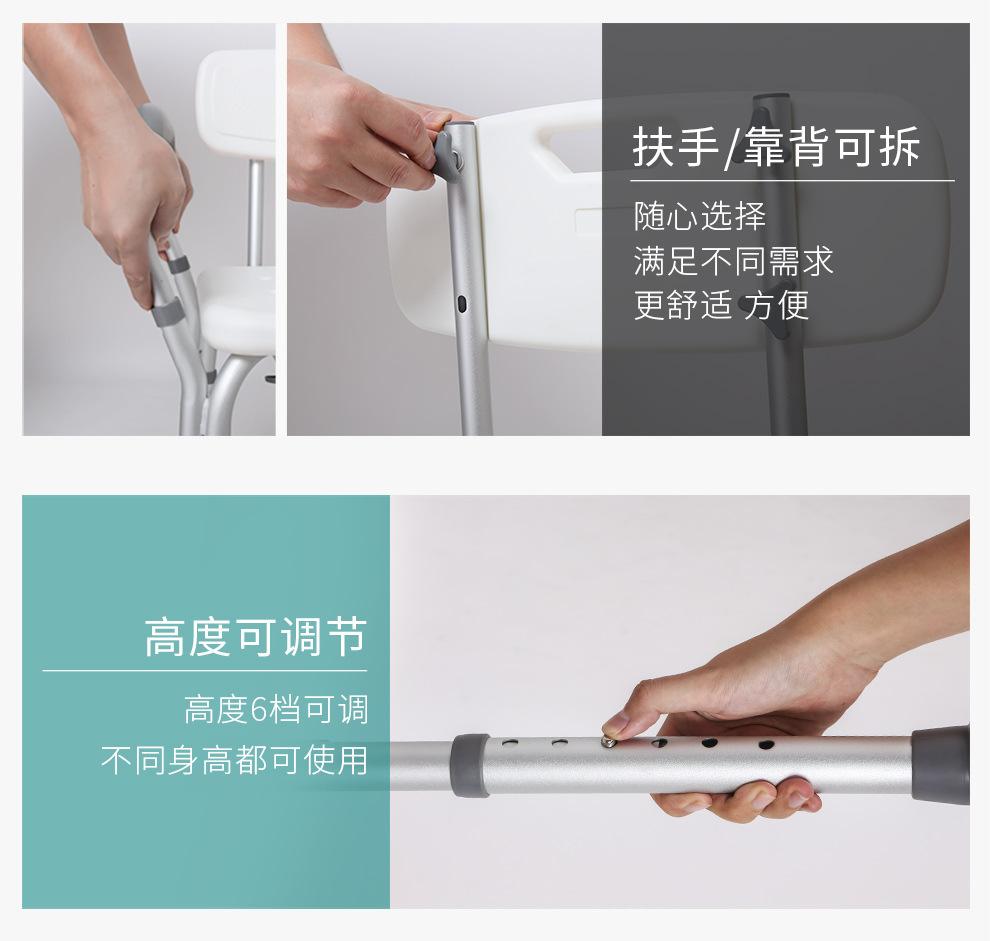 扶手/靠背可拆

随心选择
满足不同需求
更舒适 方便

高度可调节

高度6档可调
不同身高都可使用