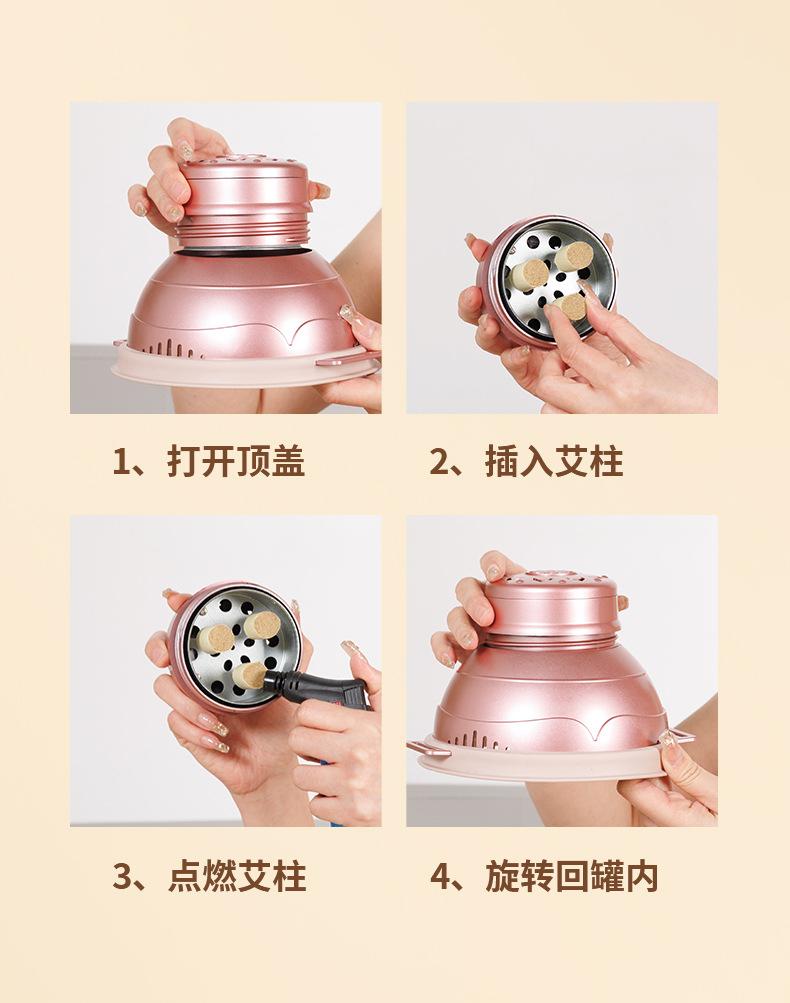 1、打开顶盖

2、插入艾柱

3、点燃艾柱

4、旋转回罐内