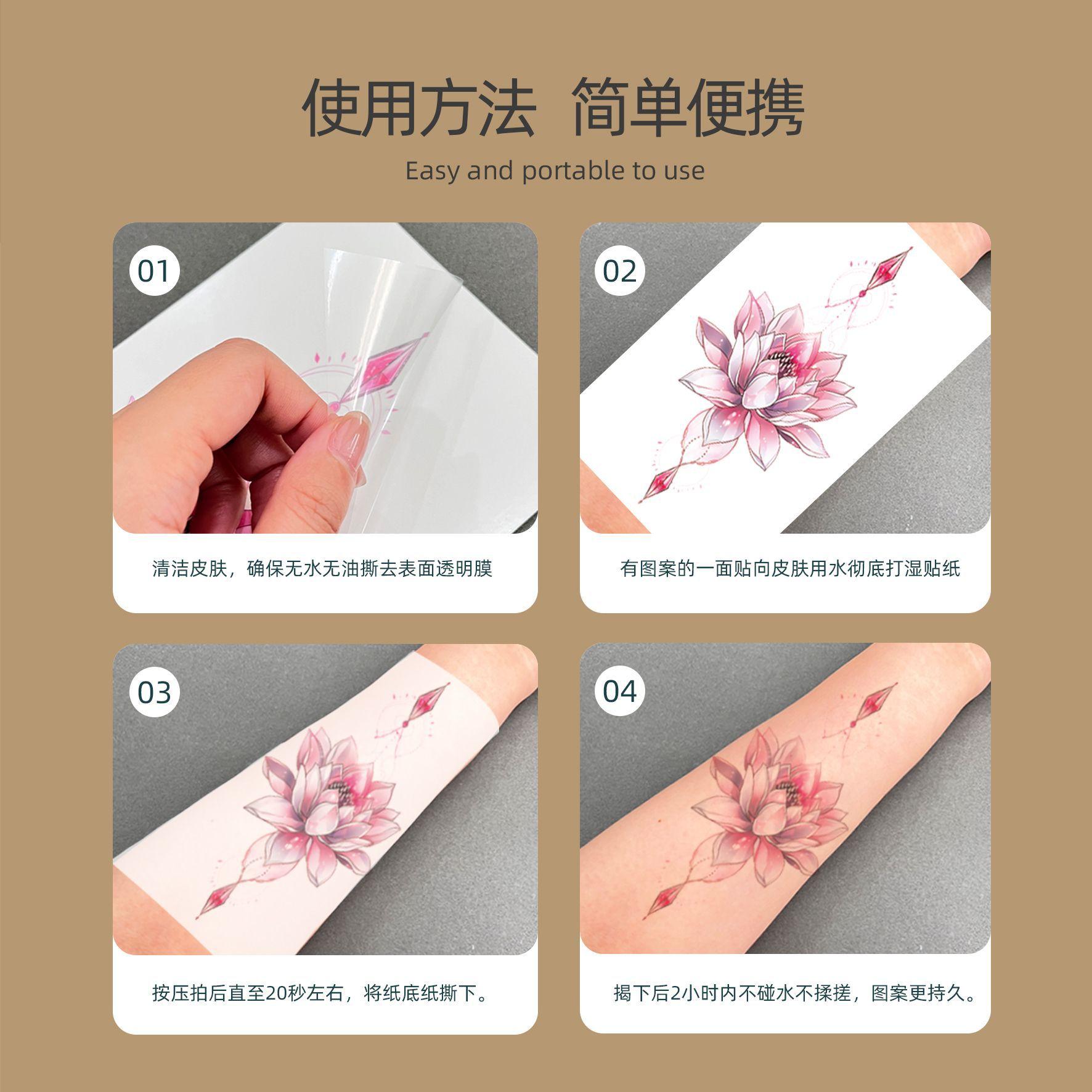 使用方法 简单便携

Easy and portable to use

01

清洁皮肤，确保无水无油撕去表面透明膜

02

有图案的一面贴向皮肤用水彻底打湿贴纸

03

按压拍后直至20秒左右，将纸底纸撕下。

04

揭下后2小时内不碰水不揉搓，图案更持久。