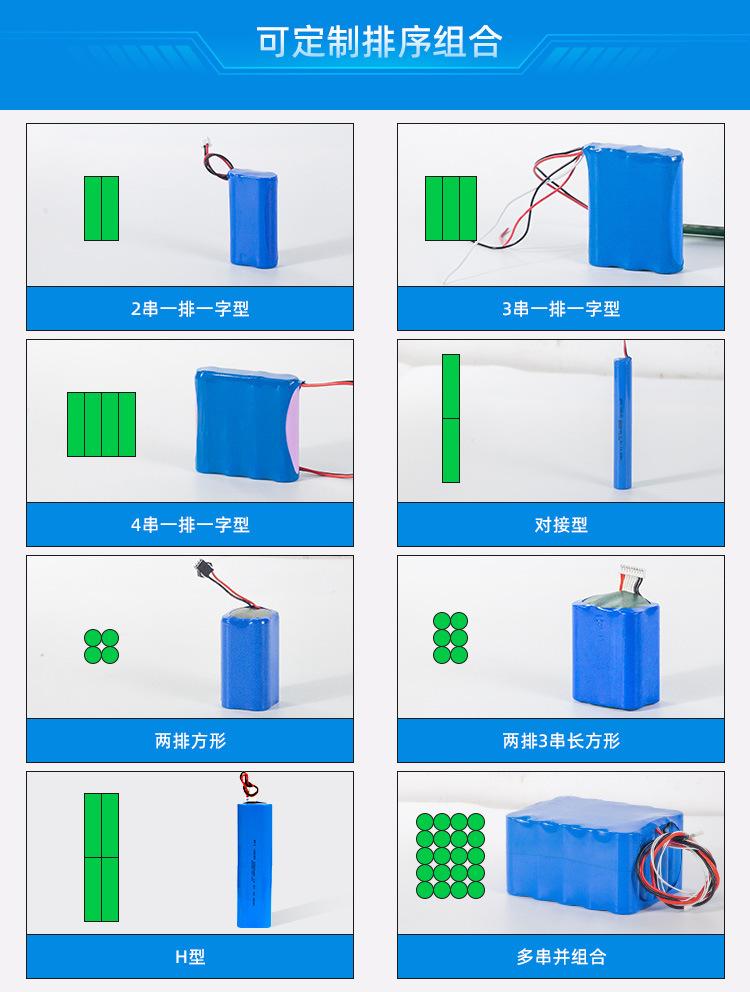 可定制排序组合

2串一排一字型

3串一排一字型

4串一排一字型

对接型

两排方形

两排3串长方形

H型

多串并组合