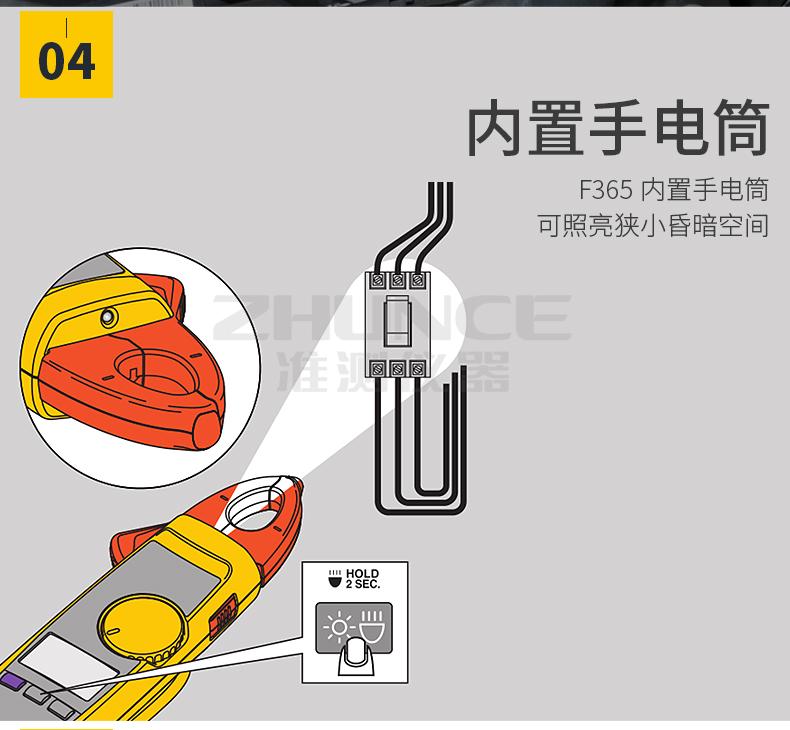 04

内置手电筒

F365 内置手电筒
可照亮狭小昏暗空间

ZHUNCE
准测仪器

HOLD
2 SEC.