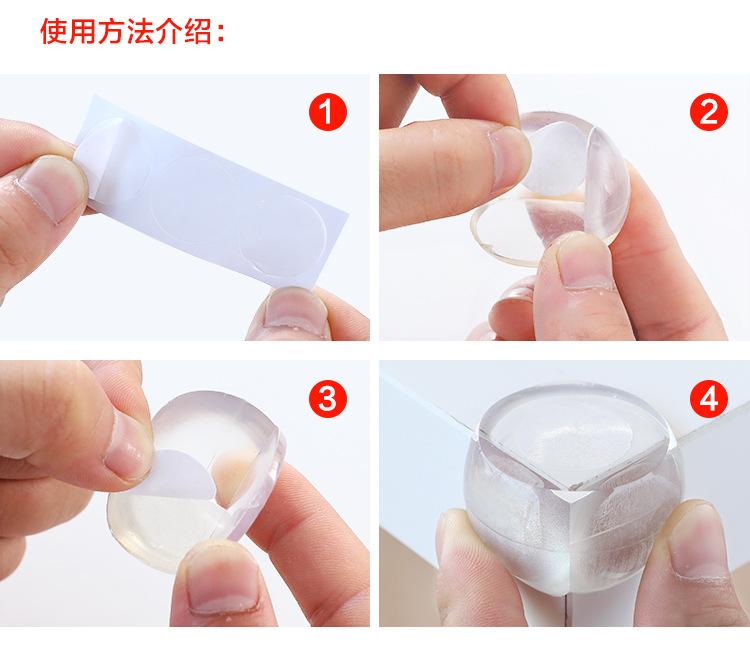 使用方法介绍：

1

2

3

4