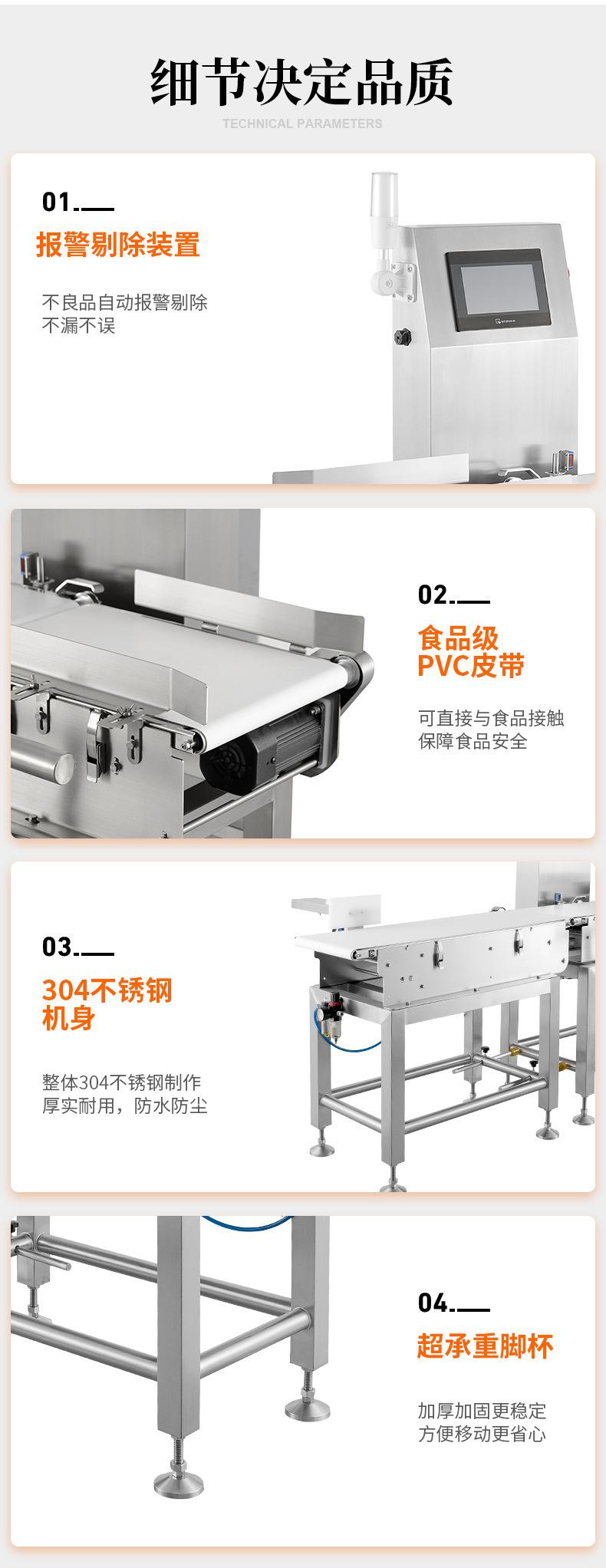 细节决定品质
TECHNICAL PARAMETERS

01.
报警剔除装置
不良品自动报警剔除
不漏不误

02.
食品级
PVC皮带
可直接与食品接触
保障食品安全

03.
304不锈钢
机身
整体304不锈钢制作
厚实耐用，防水防尘

04.
超承重脚杯
加厚加固更稳定
方便移动更省心