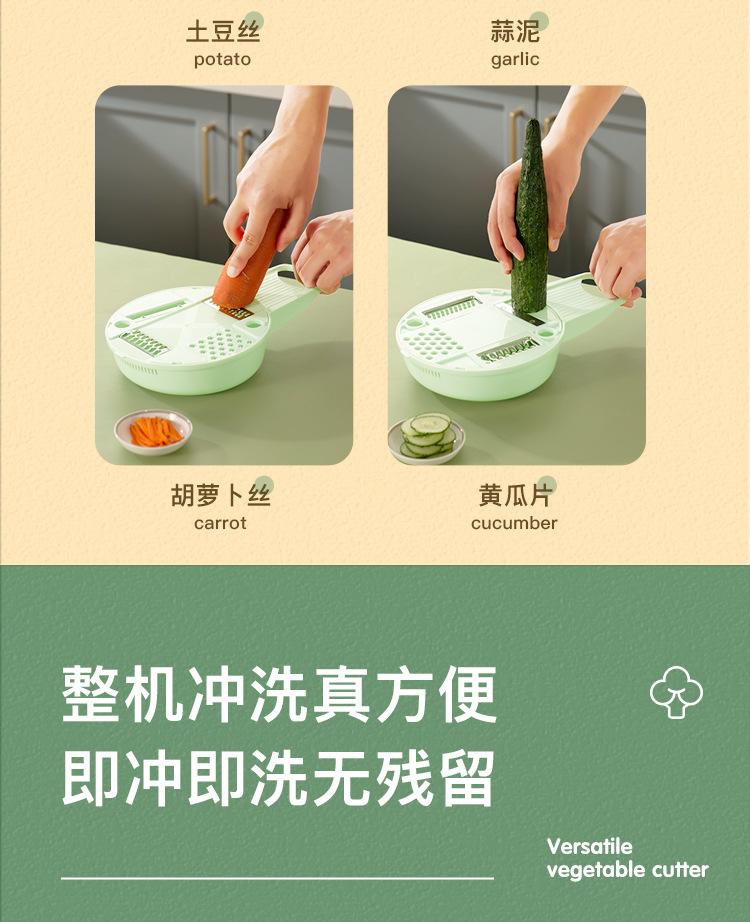 土豆丝
potato

蒜泥
garlic

胡萝卜丝
carrot

黄瓜片
cucumber

整机冲洗真方便
即冲即洗无残留

Versatile
vegetable cutter