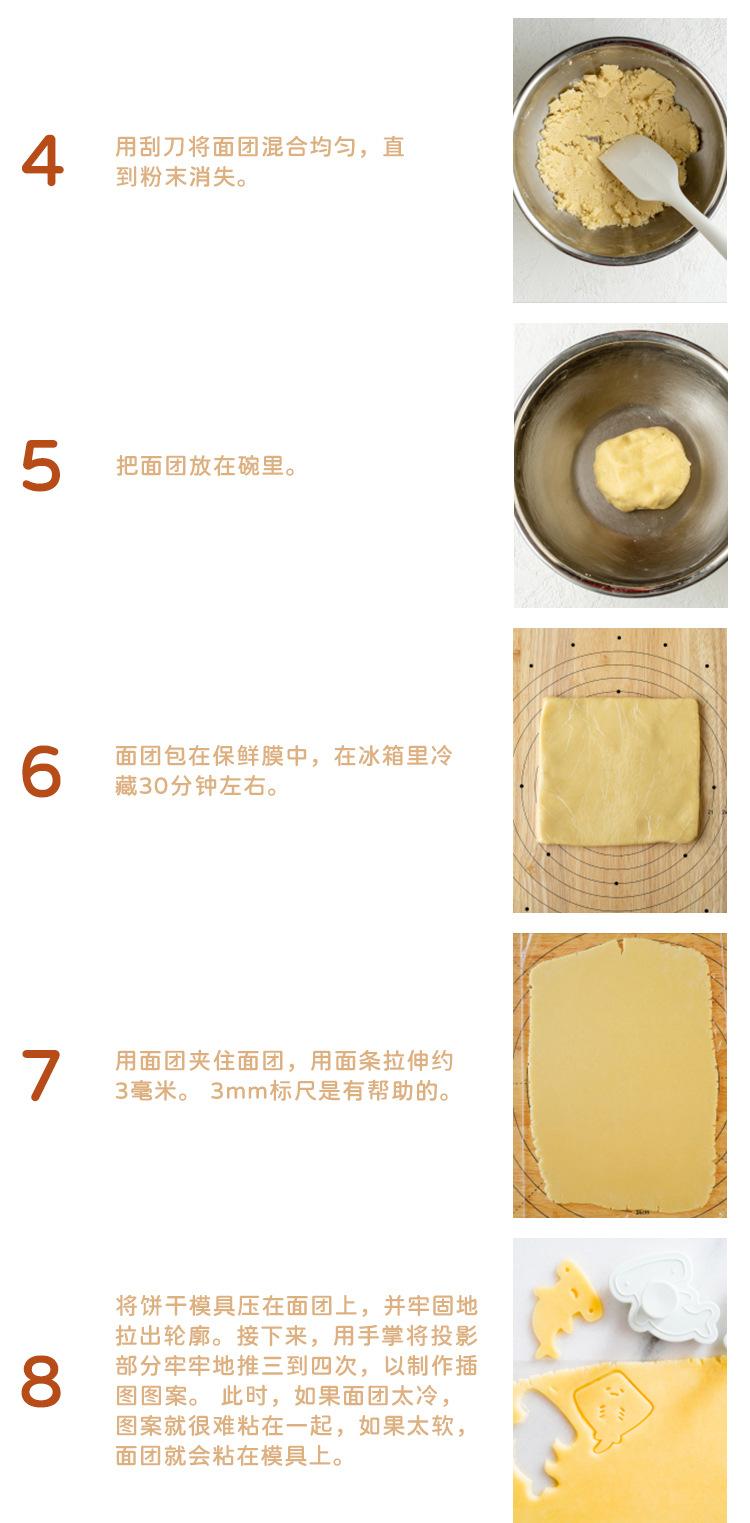 4

用刮刀将面团混合均匀，直到粉末消失。

5

把面团放在碗里。

6

面团包在保鲜膜中，在冰箱里冷藏30分钟左右。

7

用面团夹住面团，用面条拉伸约3毫米。 3mm标尺是有帮助的。

8

将饼干模具压在面团上，并牢固地拉出轮廓。接下来，用手掌将投影部分牢牢地推三到四次，以制作插图图案。 此时，如果面团太冷，图案就很难粘在一起，如果太软，面团就会粘在模具上。