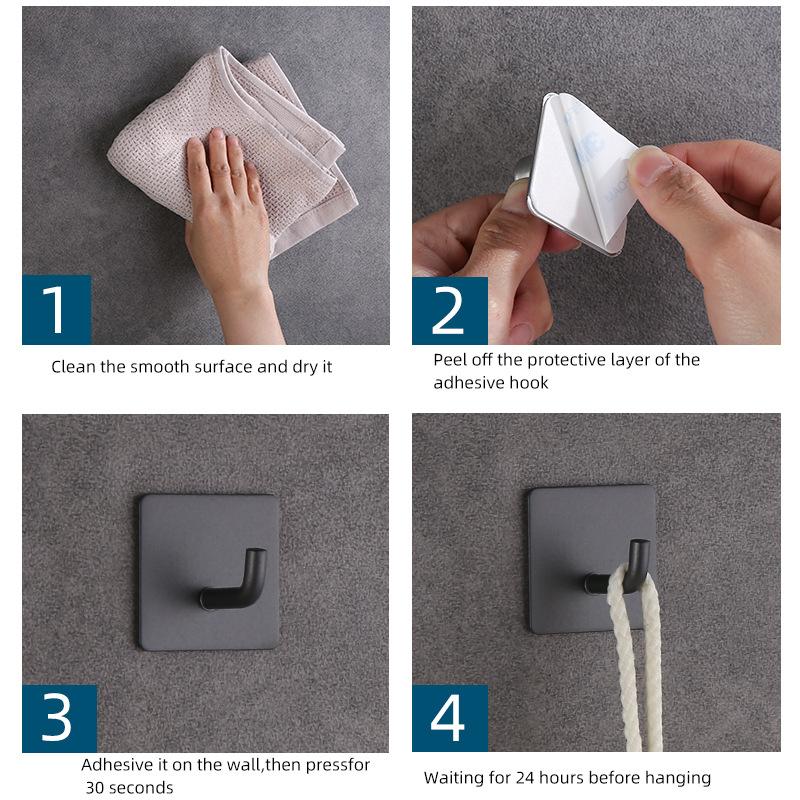 1

Clean the smooth surface and dry it

2

Peel off the protective layer of the adhesive hook

3

Adhesive it on the wall,then pressfor 30 seconds

4

Waiting for 24 hours before hanging