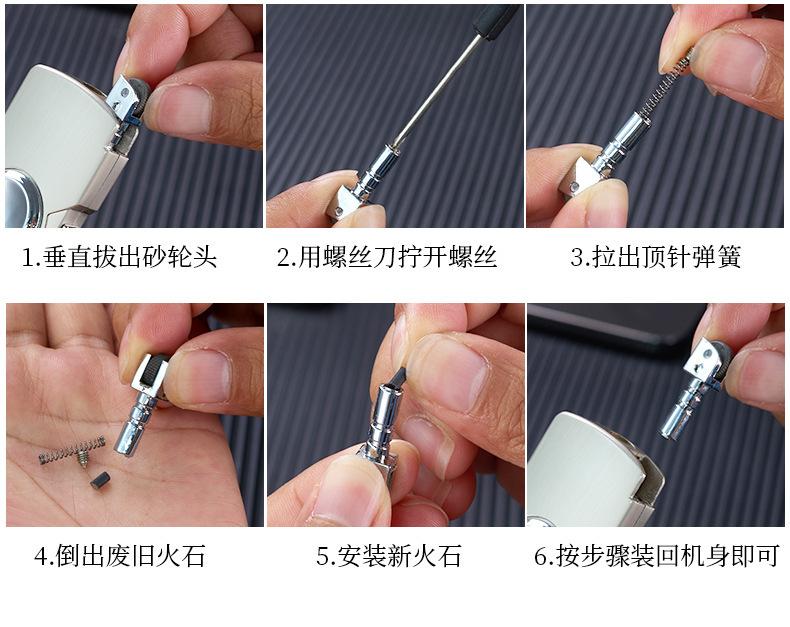 1.垂直拔出砂轮头

2.用螺丝刀拧开螺丝

3.拉出顶针弹簧

4.倒出废旧火石

5.安装新火石

6.按步骤装回机身即可