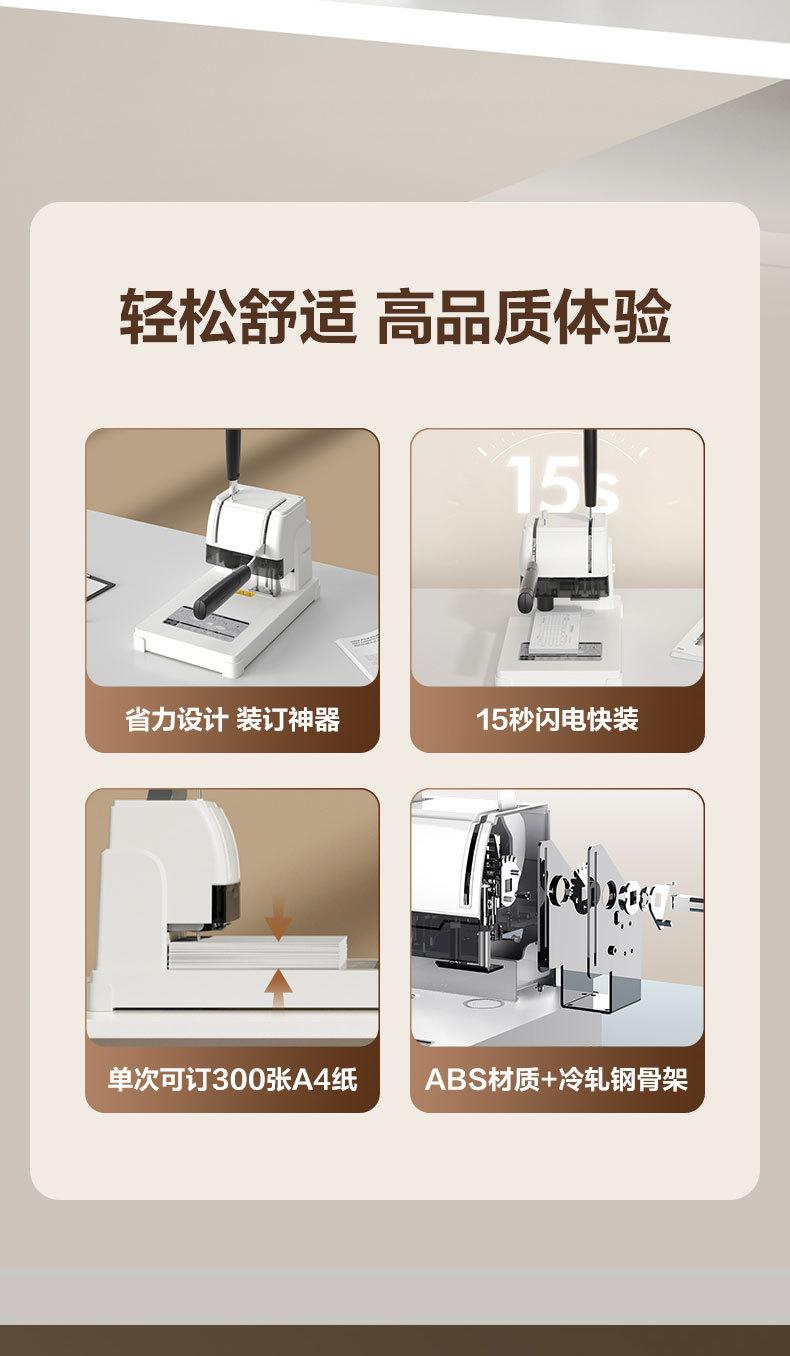 轻松舒适 高品质体验

省力设计 装订神器

15s

15秒闪电快装

单次可订300张A4纸

ABS材质+冷轧钢骨架