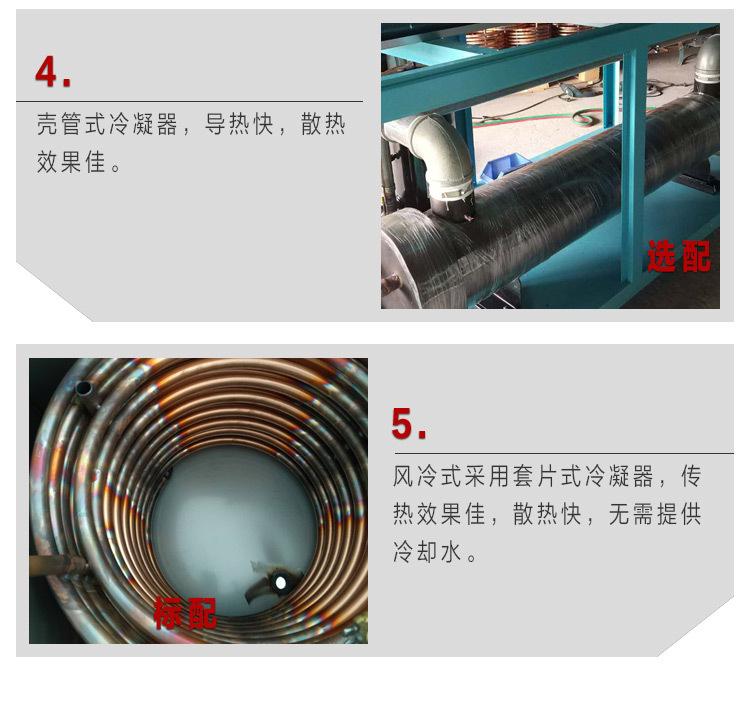 4.

壳管式冷凝器，导热快，散热效果佳。

选配

标配

5.

风冷式采用套片式冷凝器，传热效果佳，散热快，无需提供冷却水。