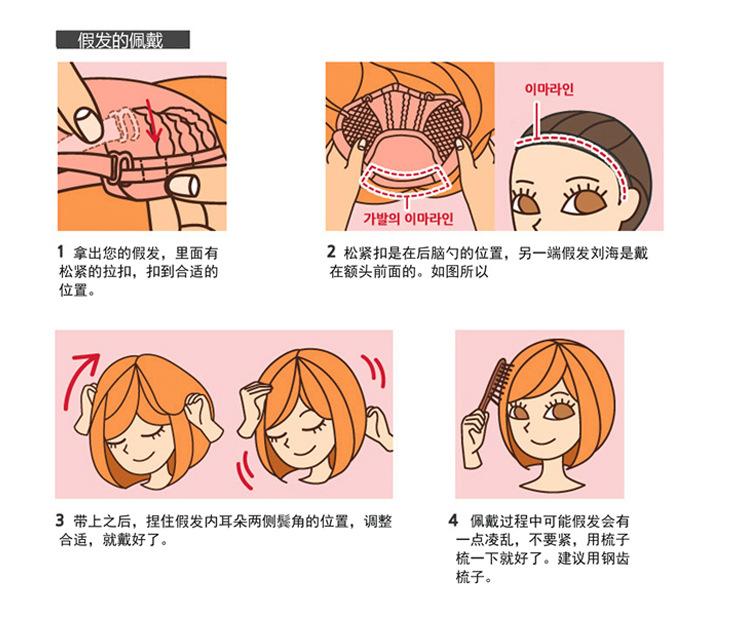 假发的佩戴

1 拿出您的假发，里面有松紧的拉扣，扣到合适的位置。

이마라인

가발의 이마라인

2 松紧扣是在后脑勺的位置，另一端假发刘海是戴在额头前面的。如图所以

3 带上之后，捏住假发内耳朵两侧鬓角的位置，调整合适，就戴好了。

4 佩戴过程中可能假发会有一点凌乱，不要紧，用梳子梳一下就好了。建议用钢齿梳子。