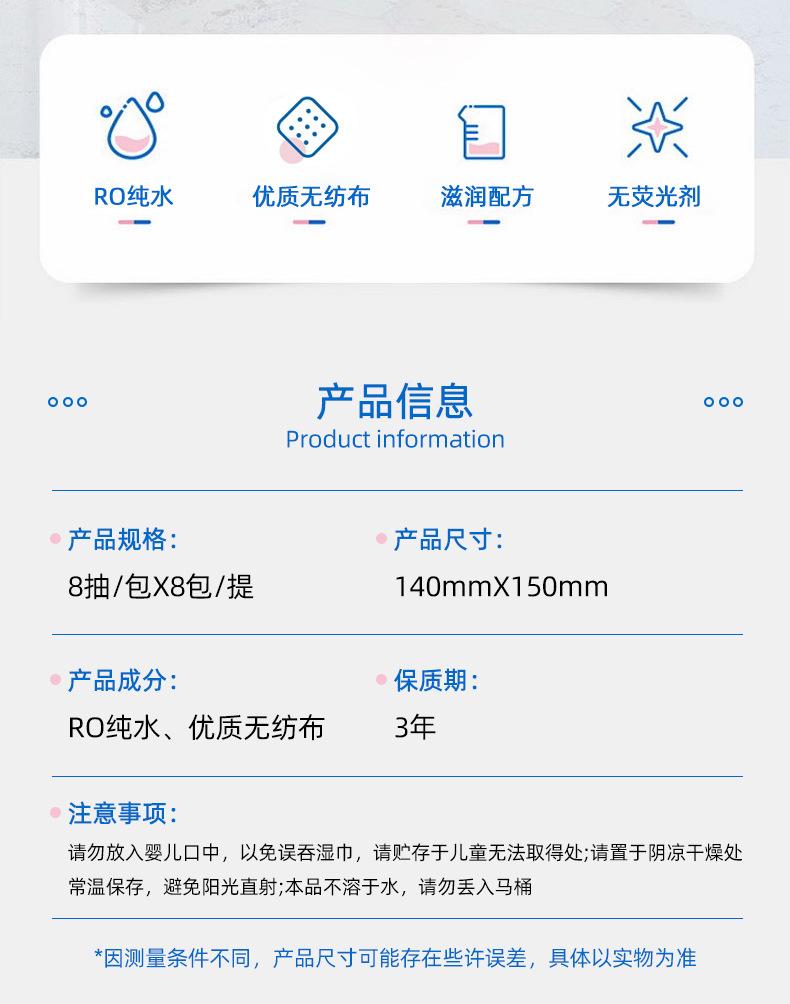 RO纯水

优质无纺布

滋润配方

无荧光剂

产品信息

Product information

• 产品规格:

8抽/包X8包/提

• 产品尺寸:

140mmX150mm

• 产品成分:

RO纯水、优质无纺布

• 保质期:

3年

• 注意事项:

请勿放入婴儿口中，以免误吞湿巾，请贮存于儿童无法取得处;请置于阴凉干燥处常温保存，避免阳光直射;本品不溶于水，请勿丢入马桶

*因测量条件不同，产品尺寸可能存在些许误差，具体以实物为准