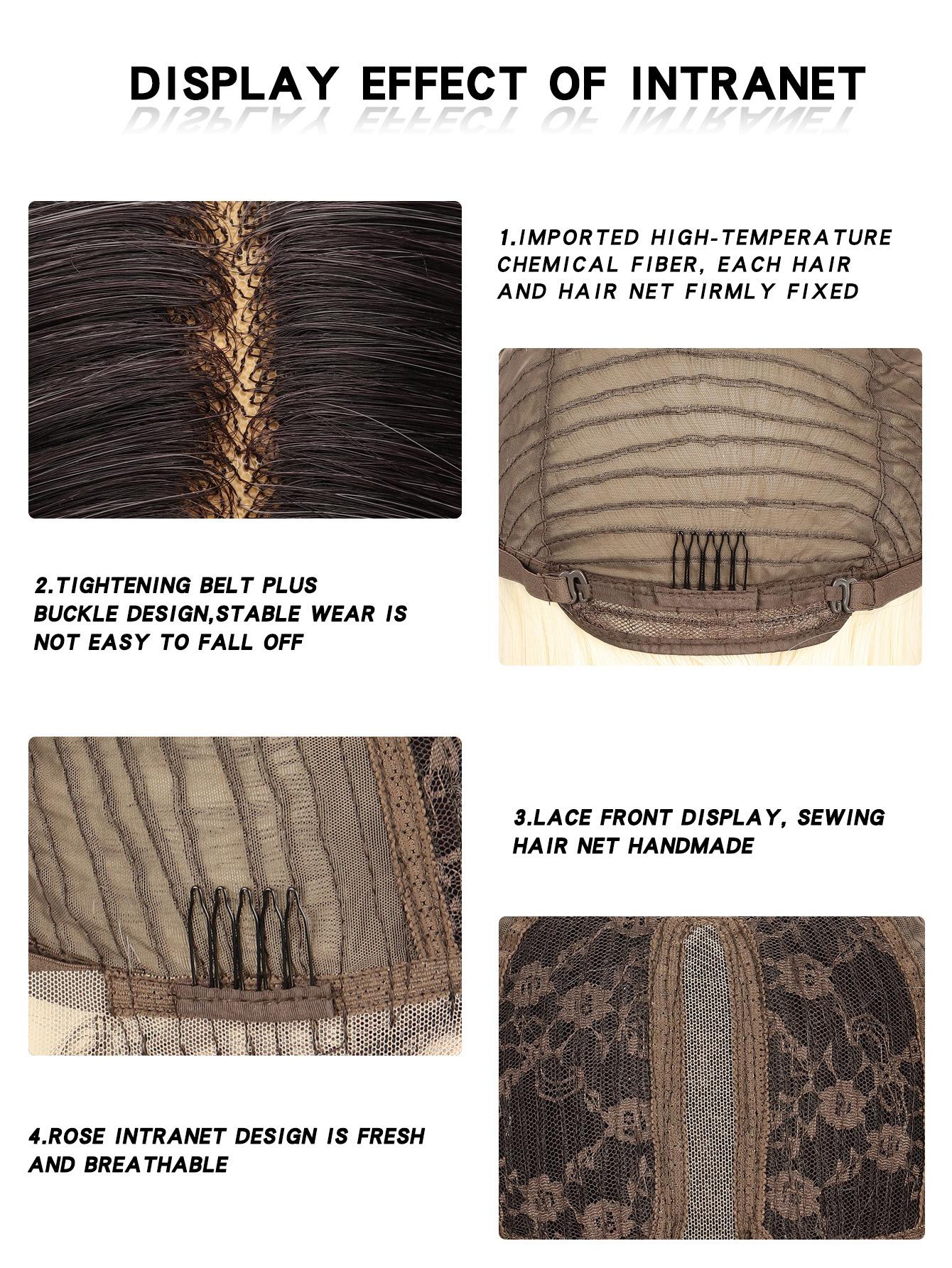 DISPLAY EFFECT OF INTRANET

1.IMPORTED HIGH-TEMPERATURE CHEMICAL FIBER, EACH HAIR AND HAIR NET FIRMLY FIXED

2.TIGHTENING BELT PLUS BUCKLE DESIGN,STABLE WEAR IS NOT EASY TO FALL OFF

3.LACE FRONT DISPLAY, SEWING HAIR NET HANDMADE

4.ROSE INTRANET DESIGN IS FRESH AND BREATHABLE