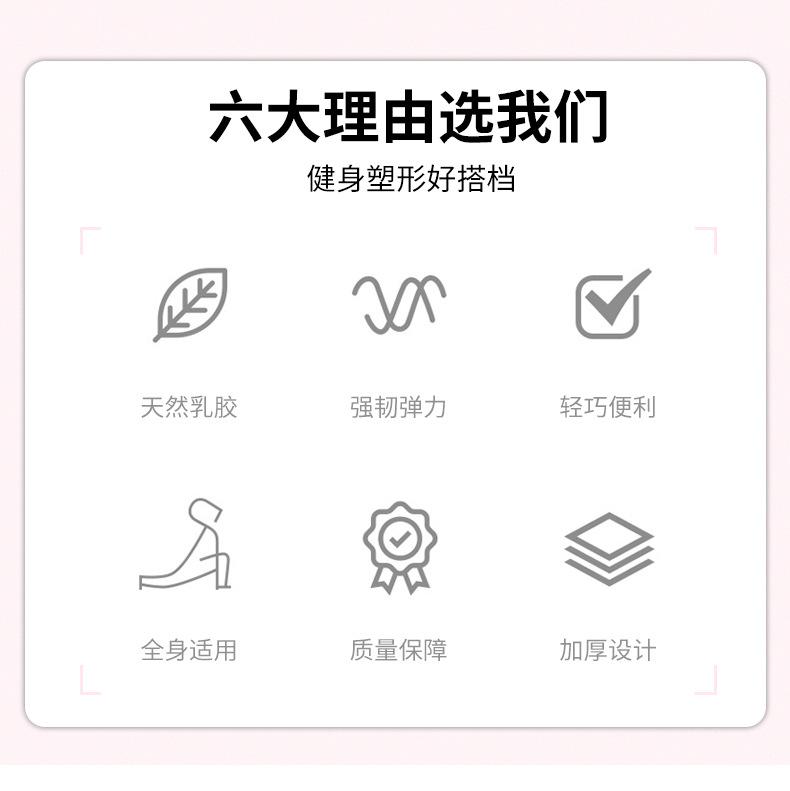 六大理由选我们

健身塑形好搭档

天然乳胶

强韧弹力

轻巧便利

全身适用

质量保障

加厚设计