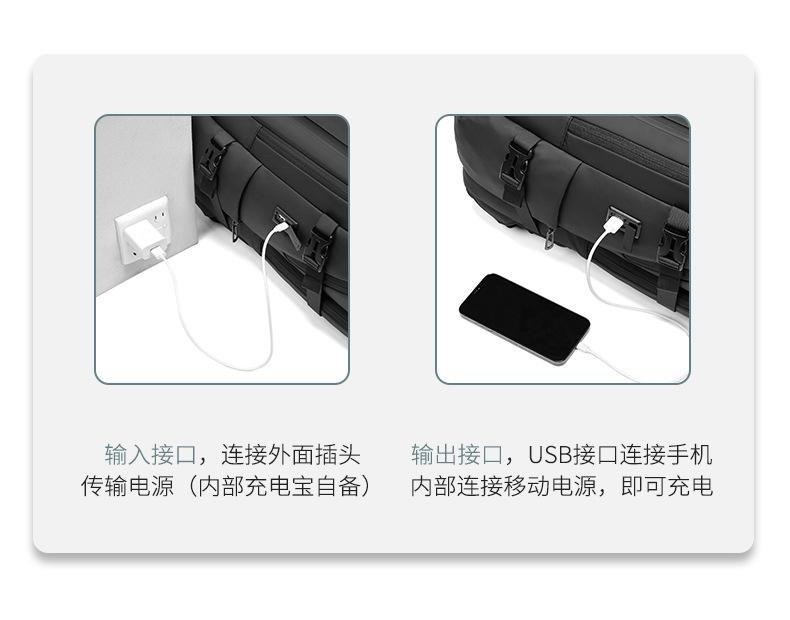 输入接口，连接外面插头
传输电源（内部充电宝自备）

输出接口，USB接口连接手机
内部连接移动电源，即可充电