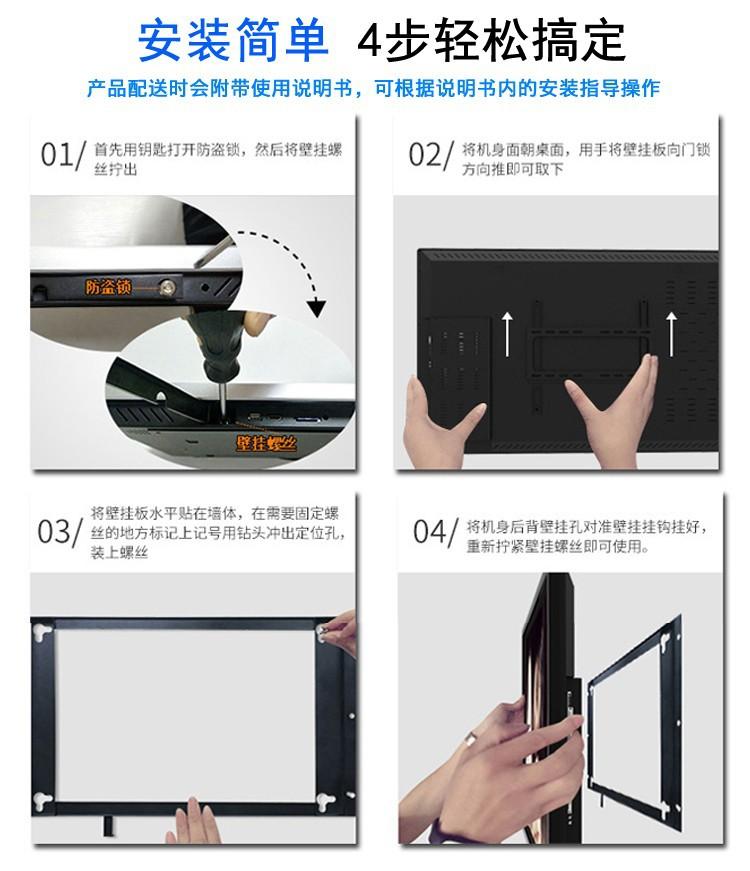 安装简单 4步轻松搞定

产品配送时会附带使用说明书，可根据说明书内的安装指导操作

01/ 首先用钥匙打开防盗锁，然后将壁挂螺丝拧出

防盗锁

壁挂螺丝

02/ 将机身面朝桌面，用手将壁挂板向门锁方向推即可取下

03/ 将壁挂板水平贴在墙体，在需要固定螺丝的地方标记上记号用钻头冲出定位孔，装上螺丝

04/ 将机身后背壁挂孔对准壁挂挂钩挂好，重新拧紧壁挂螺丝即可使用。