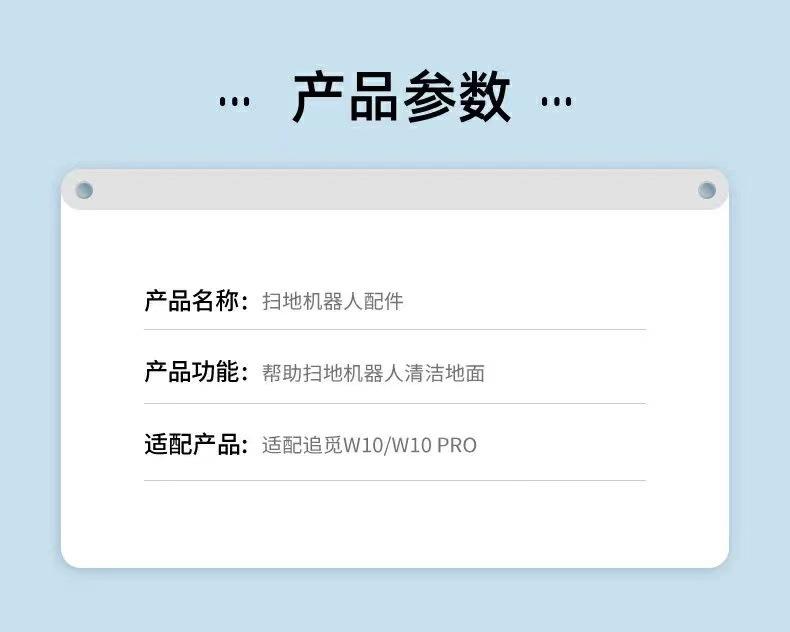 ... 产品参数 ...

产品名称：扫地机器人配件

产品功能：帮助扫地机器人清洁地面

适配产品：适配追觅W10/W10 PRO