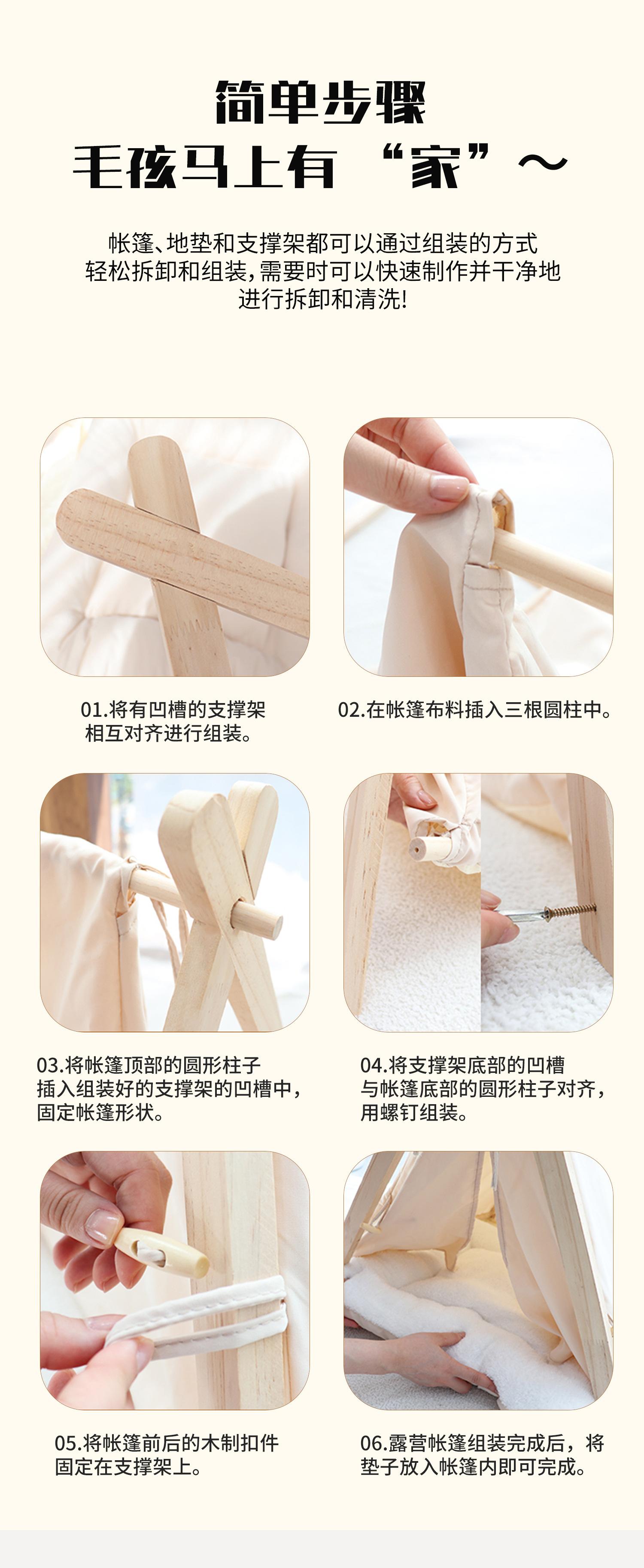 简单步骤
毛孩马上有 “家”～

帐篷、地垫和支撑架都可以通过组装的方式轻松拆卸和组装，需要时可以快速制作并干净地进行拆卸和清洗！

01.将有凹槽的支撑架相互对齐进行组装。

02.在帐篷布料插入三根圆柱中。

03.将帐篷顶部的圆形柱子插入组装好的支撑架的凹槽中，固定帐篷形状。

04.将支撑架底部的凹槽与帐篷底部的圆形柱子对齐，用螺钉组装。

05.将帐篷前后的木制扣件固定在支撑架上。

06.露营帐篷组装完成后，将垫子放入帐篷内即可完成。