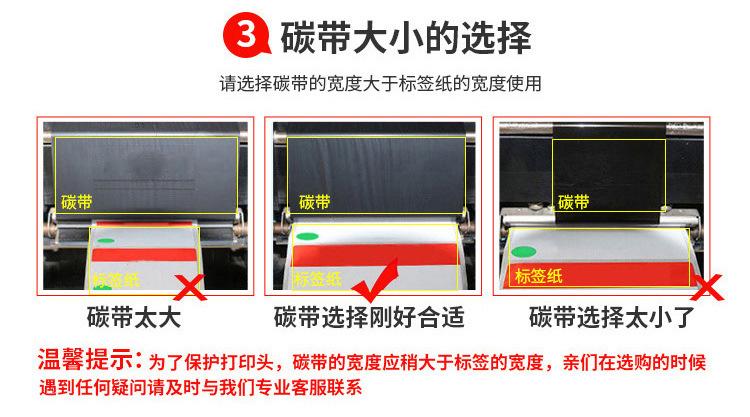 3 碳带大小的选择

请选择碳带的宽度大于标签纸的宽度使用

碳带
标签纸
碳带太大

碳带
标签纸
碳带选择刚好合适

碳带
标签纸
碳带选择太小了

温馨提示：为了保护打印头，碳带的宽度应稍大于标签的宽度，亲们在选购的时候遇到任何疑问请及时与我们专业客服联系