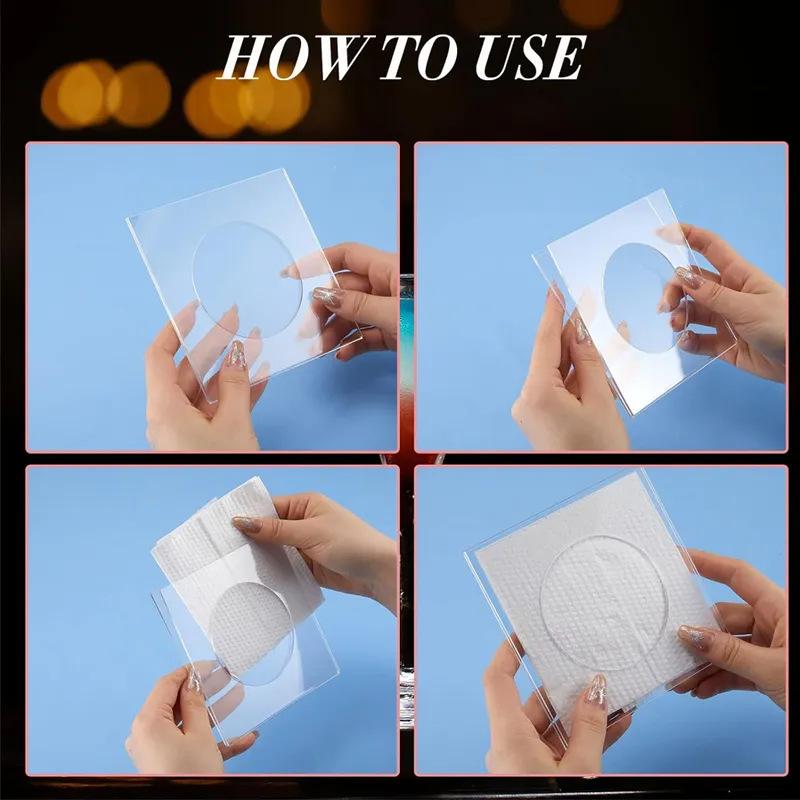 HOW TO USE