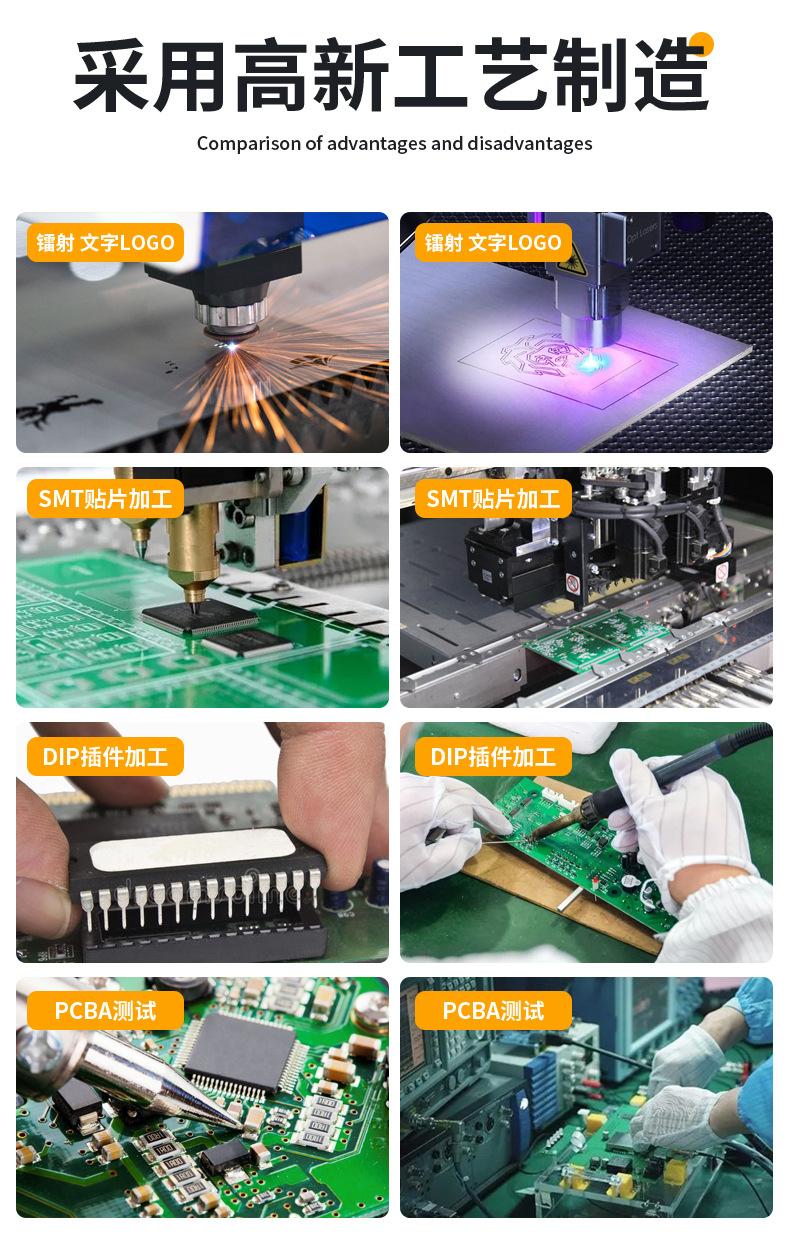 采用高新工艺制造

Comparison of advantages and disadvantages

镭射 文字LOGO

镭射 文字LOGO

SMT贴片加工

SMT贴片加工

DIP插件加工

DIP插件加工

PCBA测试

PCBA测试