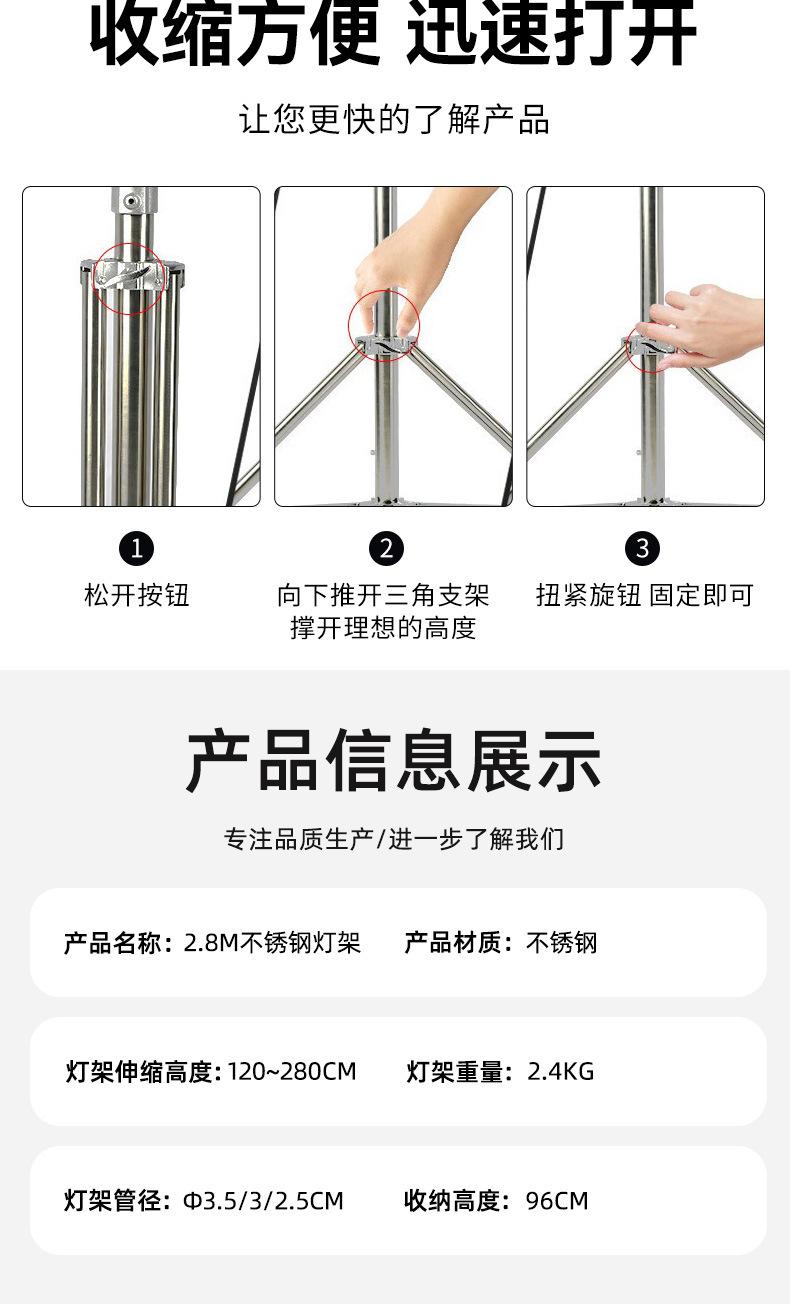 收缩方便 迅速打开

让您更快的了解产品

1
松开按钮

2
向下推开三角支架
撑开理想的高度

3
扭紧旋钮 固定即可

产品信息展示

专注品质生产/进一步了解我们

产品名称：2.8M不锈钢灯架 产品材质：不锈钢

灯架伸缩高度：120~280CM 灯架重量：2.4KG

灯架管径：Φ3.5/3/2.5CM 收纳高度：96CM