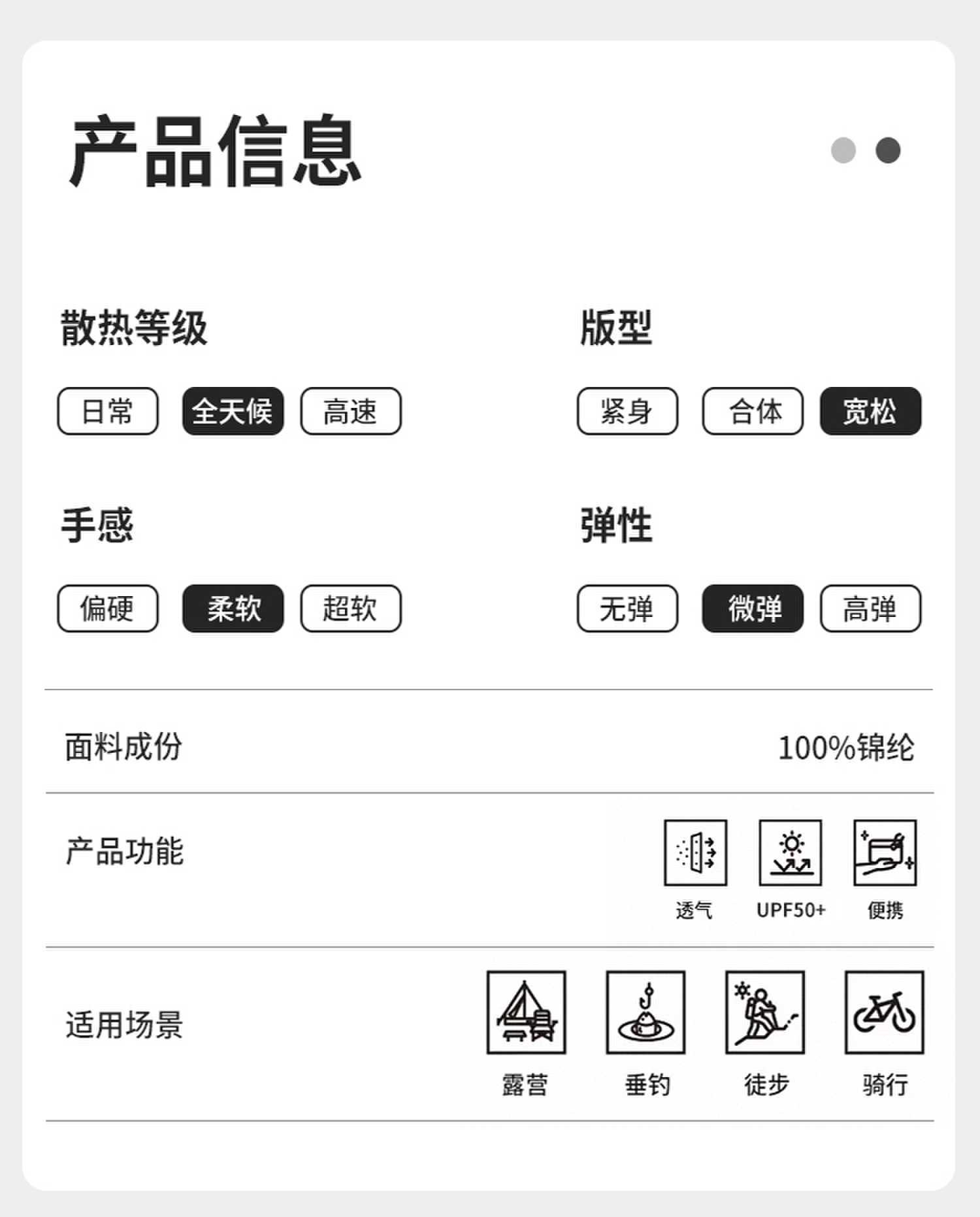 产品信息

散热等级

日常 全天候 高速

手感

偏硬 柔软 超软

版型

紧身 合体 宽松

弹性

无弹 微弹 高弹

面料成份 100%锦纶

产品功能

透气 UPF50+ 便携

适用场景

露营 垂钓 徒步 骑行