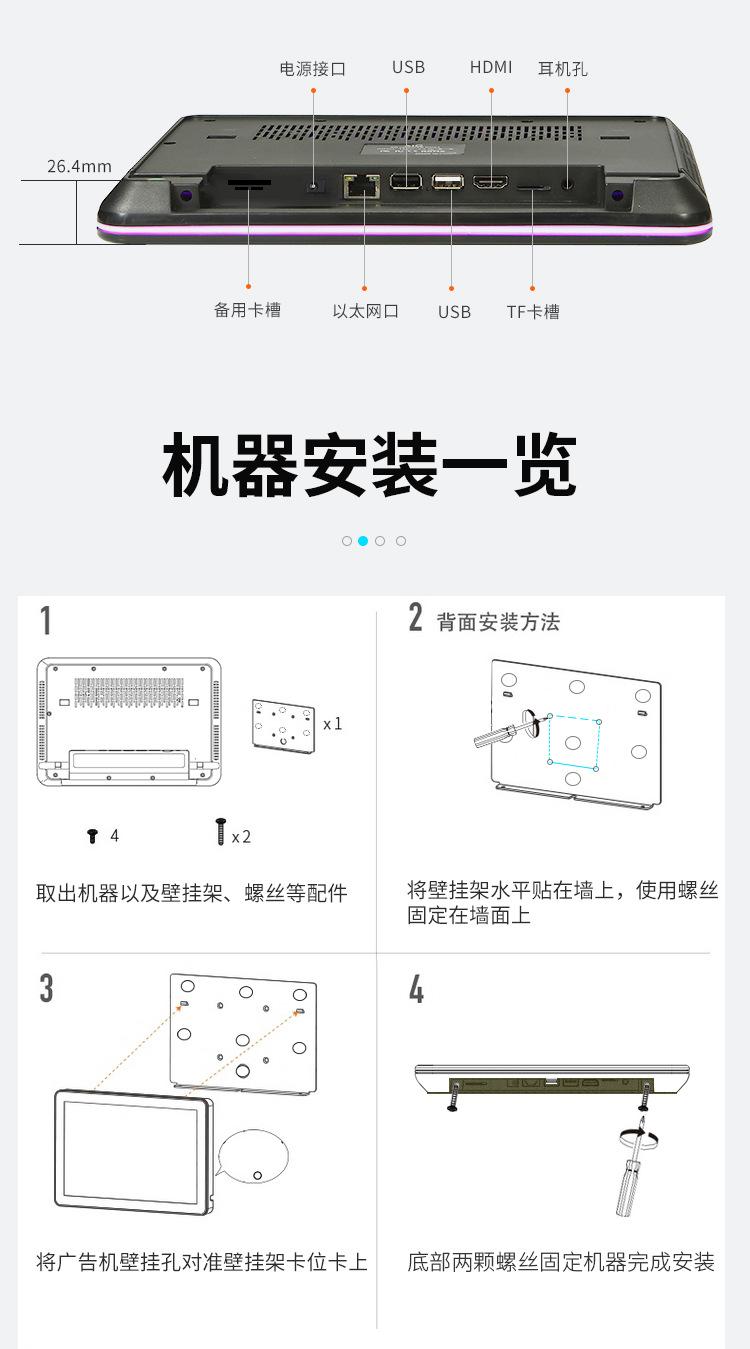 电源接口 USB HDMI 耳机孔

26.4mm

备用卡槽 以太网口 USB TF卡槽

机器安装一览

1

x 1

4 x 2

取出机器以及壁挂架、螺丝等配件

2 背面安装方法

将壁挂架水平贴在墙上，使用螺丝固定在墙面上

3

将广告机壁挂孔对准壁挂架卡位卡上

4

底部两颗螺丝固定机器完成安装