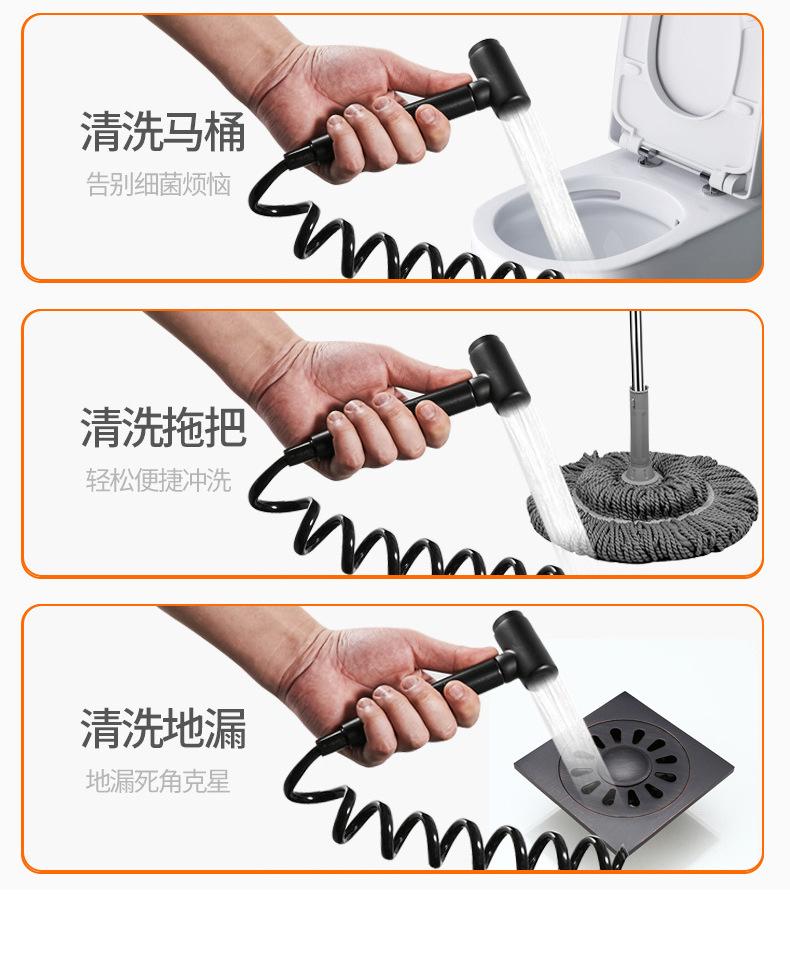 清洗马桶
告别细菌烦恼

清洗拖把
轻松便捷冲洗

清洗地漏
地漏死角克星