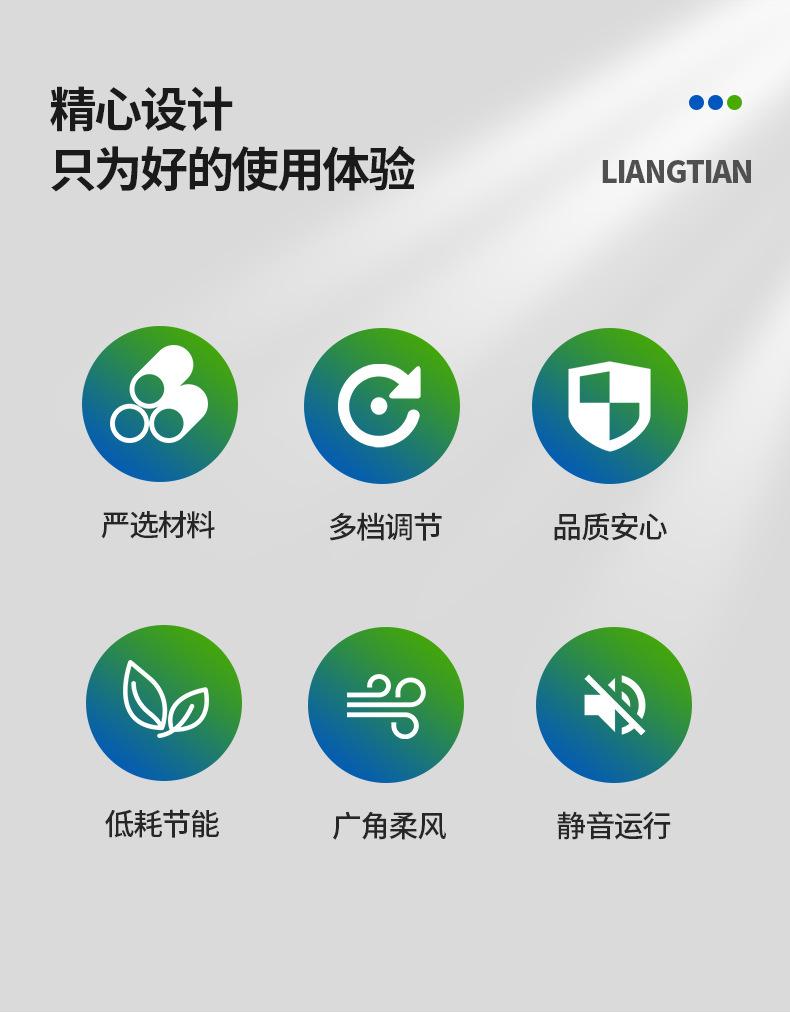 精心设计
只为好的使用体验

LIANGTIAN

严选材料

多档调节

品质安心

低耗节能

广角柔风

静音运行