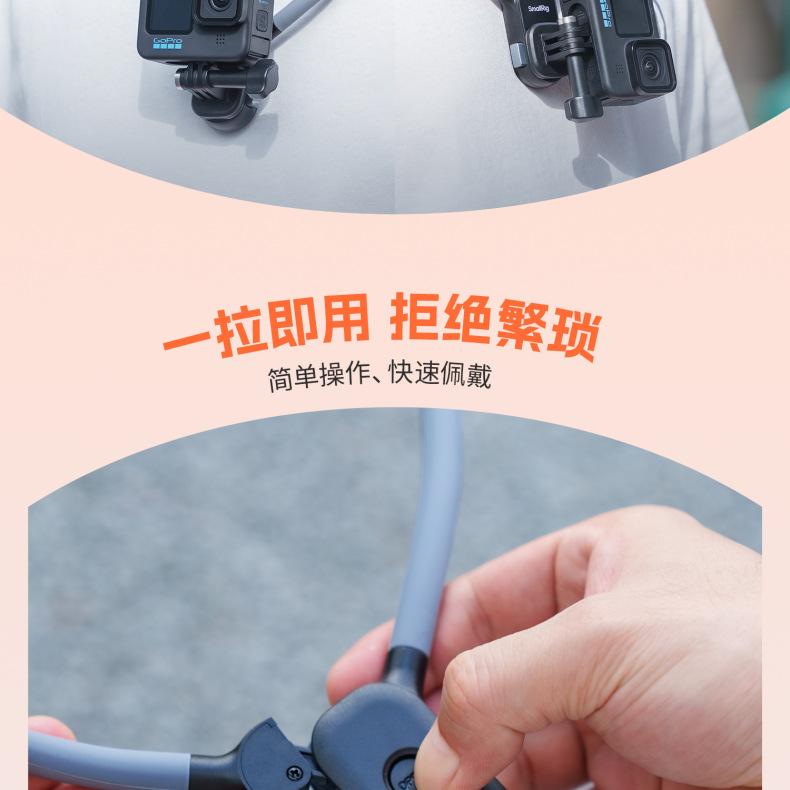 GoPro

SmallRig

一拉即用 拒绝繁琐

简单操作、快速佩戴