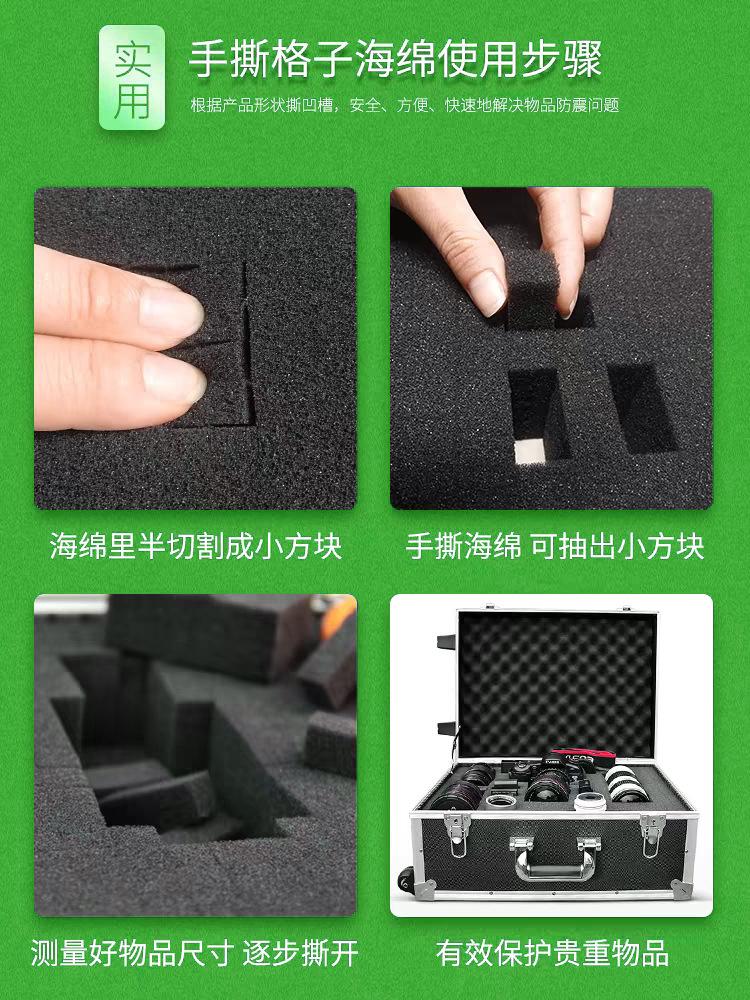 实用

手撕格子海绵使用步骤

根据产品形状撕凹槽，安全、方便、快速地解决物品防震问题

海绵里半切割成小方块

手撕海绵 可抽出小方块

测量好物品尺寸 逐步撕开

有效保护贵重物品