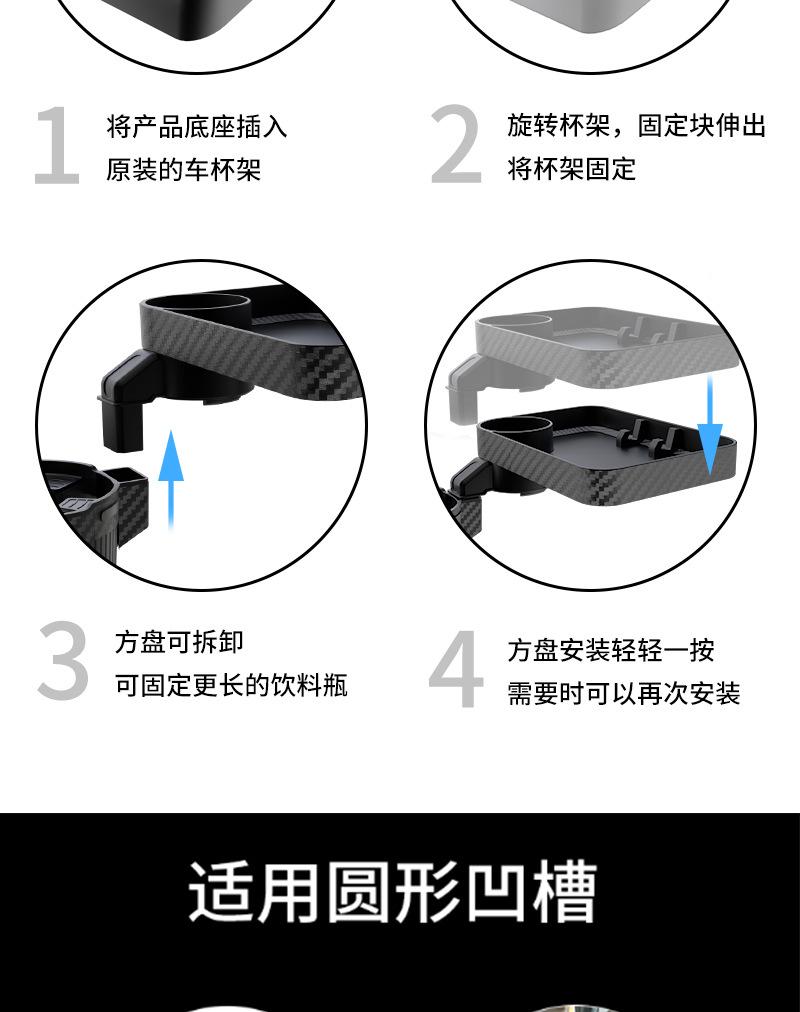 1 将产品底座插入
原装的车杯架

2 旋转杯架，固定块伸出
将杯架固定

3 方盘可拆卸
可固定更长的饮料瓶

4 方盘安装轻轻一按
需要时可以再次安装

适用圆形凹槽