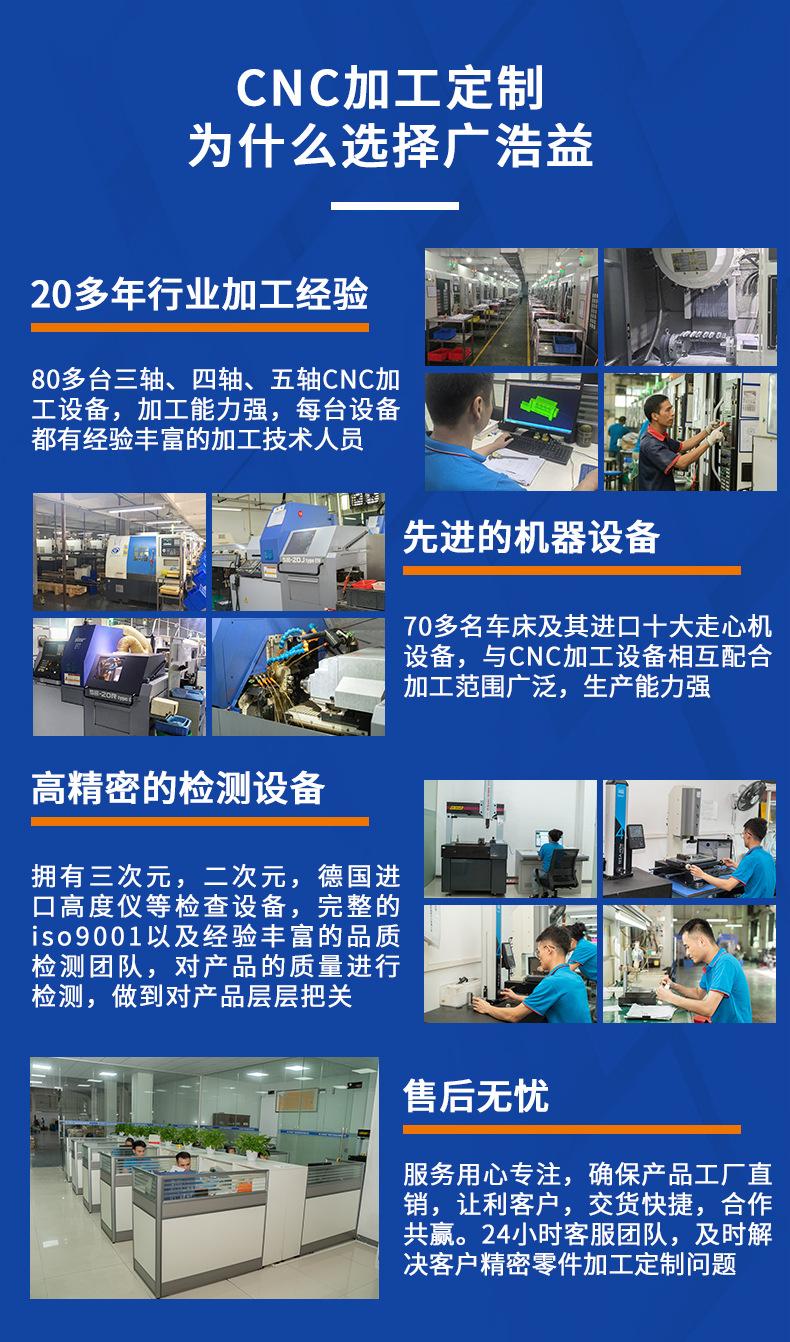 CNC加工定制
为什么选择广浩益

20多年行业加工经验

80多台三轴、四轴、五轴CNC加工设备，加工能力强，每台设备都有经验丰富的加工技术人员

先进的机器设备

70多名车床及其进口十大走心机设备，与CNC加工设备相互配合加工范围广泛，生产能力强

高精密的检测设备

拥有三次元，二次元，德国进口高度仪等检查设备，完整的iso9001以及经验丰富的品质检测团队，对产品的质量进行检测，做到对产品层层把关

售后无忧

服务用心专注，确保产品工厂直销，让利客户，交货快捷，合作共赢。24小时客服团队，及时解决客户精密零件加工定制问题