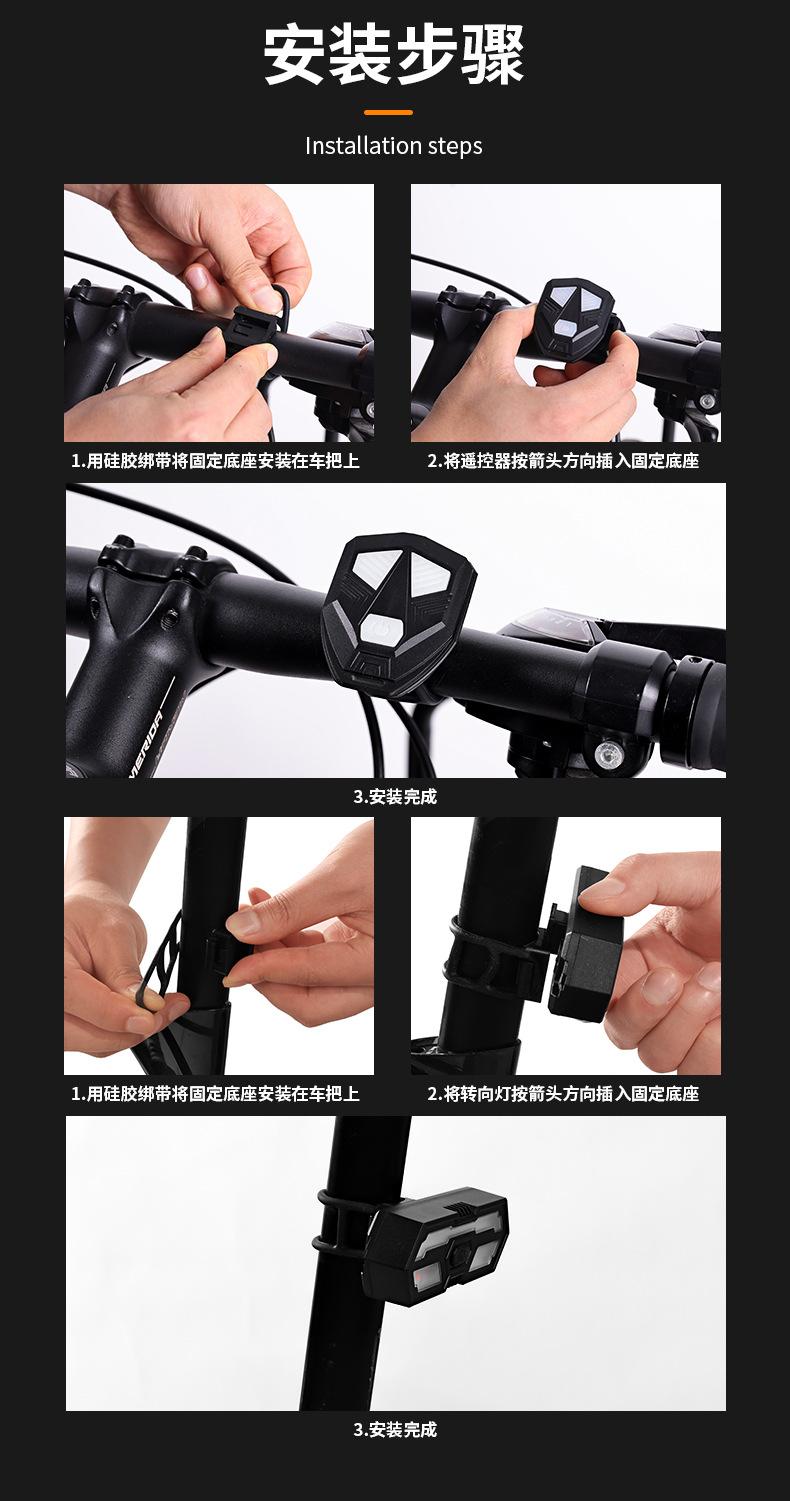 安装步骤

Installation steps

1.用硅胶绑带将固定底座安装在车把上

2.将遥控器按箭头方向插入固定底座

MERIDA

3.安装完成

1.用硅胶绑带将固定底座安装在车把上

2.将转向灯按箭头方向插入固定底座

3.安装完成