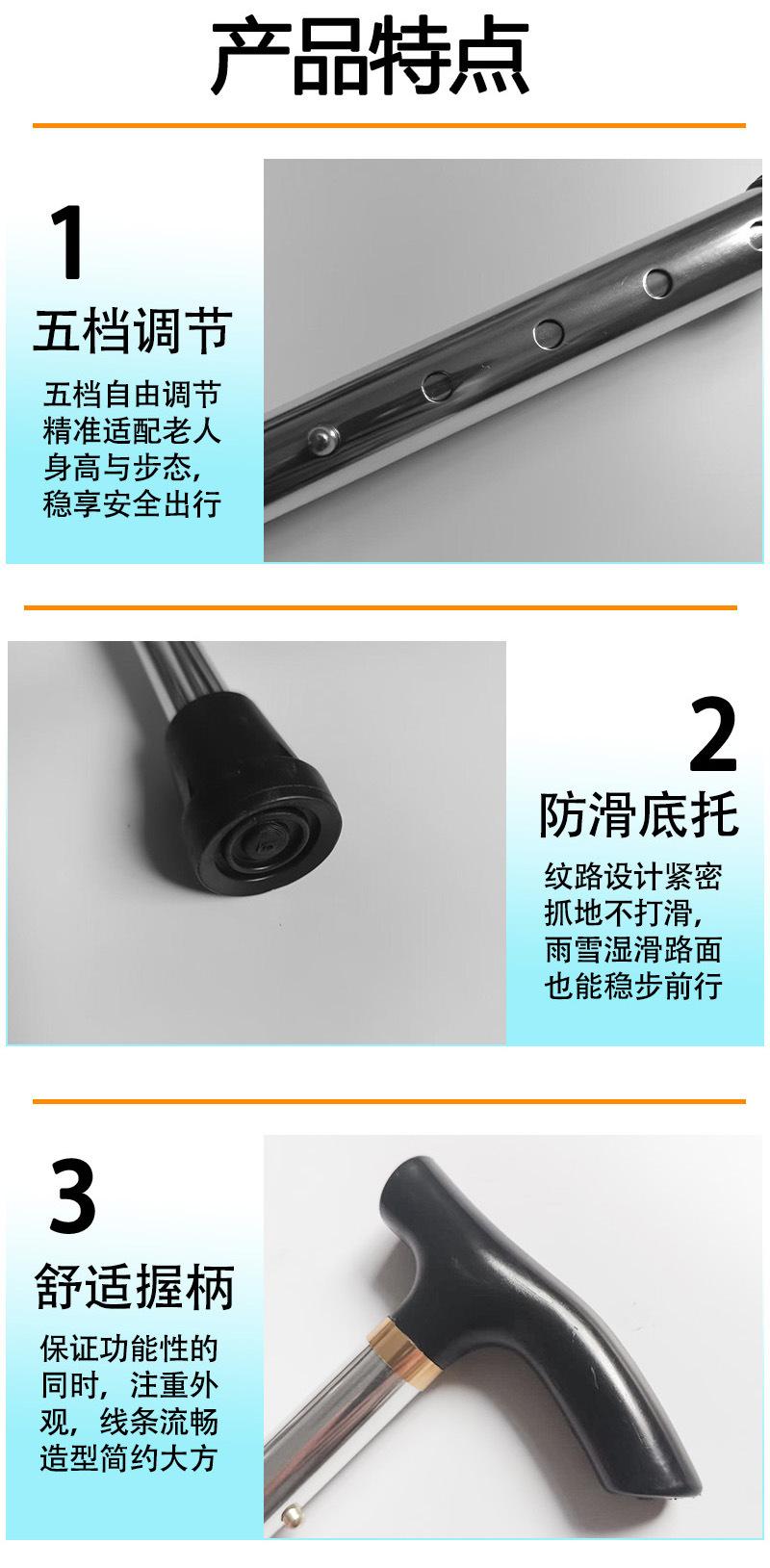 产品特点

1

五档调节

五档自由调节
精准适配老人
身高与步态，
稳享安全出行

2

防滑底托

纹路设计紧密
抓地不打滑，
雨雪湿滑路面
也能稳步前行

3

舒适握柄

保证功能性的
同时，注重外
观，线条流畅
造型简约大方