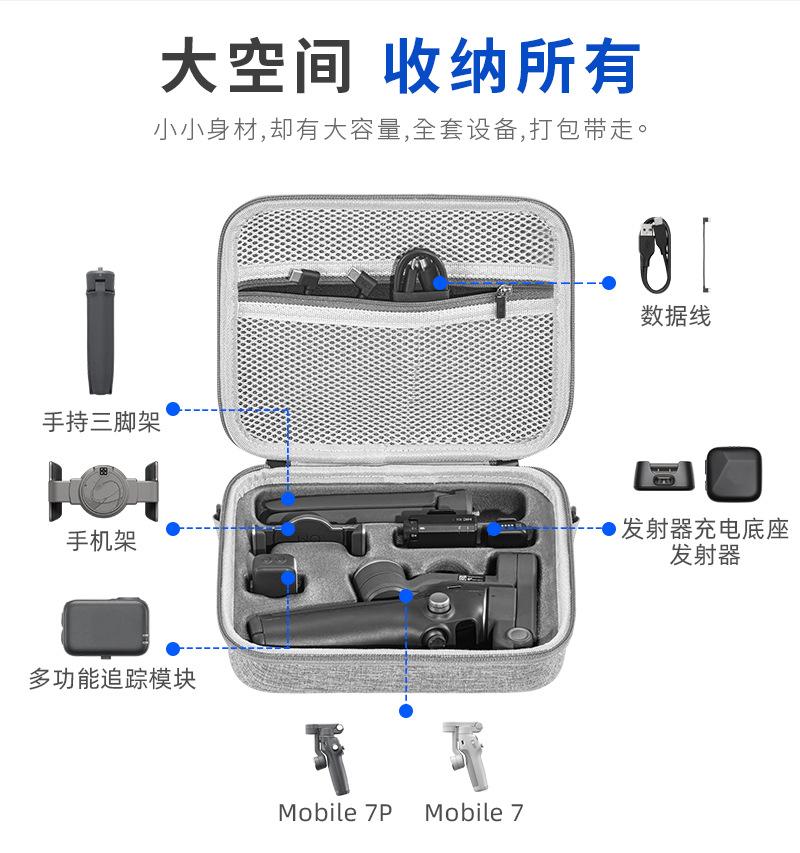 大空间 收纳所有

小小身材,却有大容量,全套设备,打包带走。

数据线

手持三脚架

手机架

发射器充电底座
发射器

多功能追踪模块

Mobile 7P Mobile 7