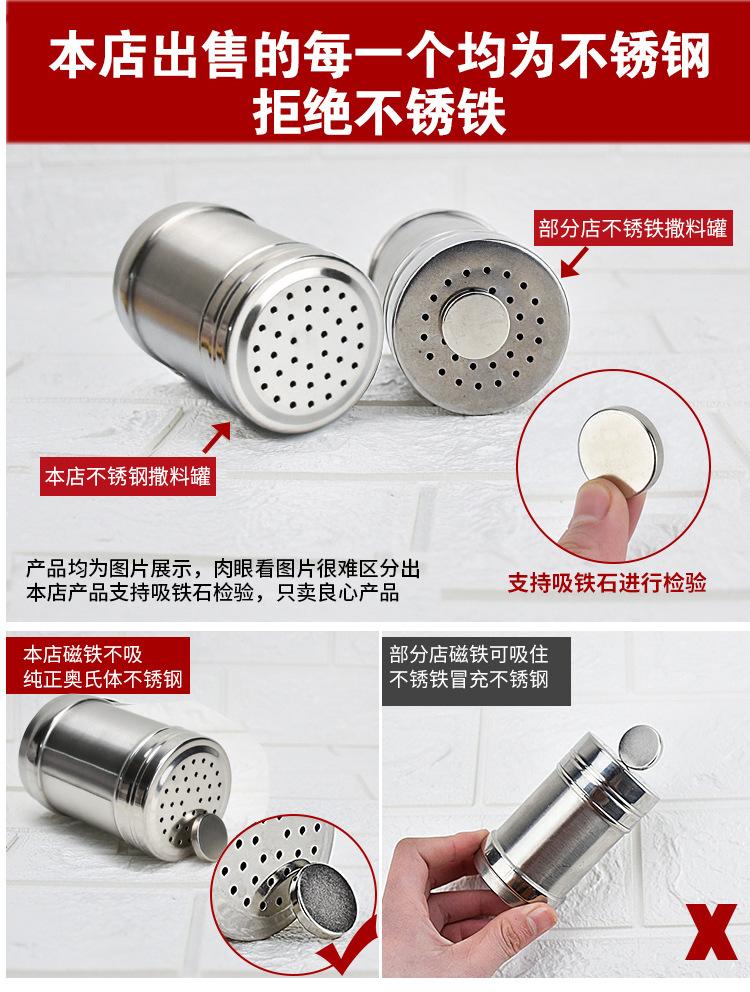 本店出售的每一个均为不锈钢
拒绝不锈铁

部分店不锈铁撒料罐

本店不锈钢撒料罐

产品均为图片展示，肉眼看图片很难区分出
本店产品支持吸铁石检验，只卖良心产品

支持吸铁石进行检验

本店磁铁不吸
纯正奥氏体不锈钢

部分店磁铁可吸住
不锈铁冒充不锈钢

X