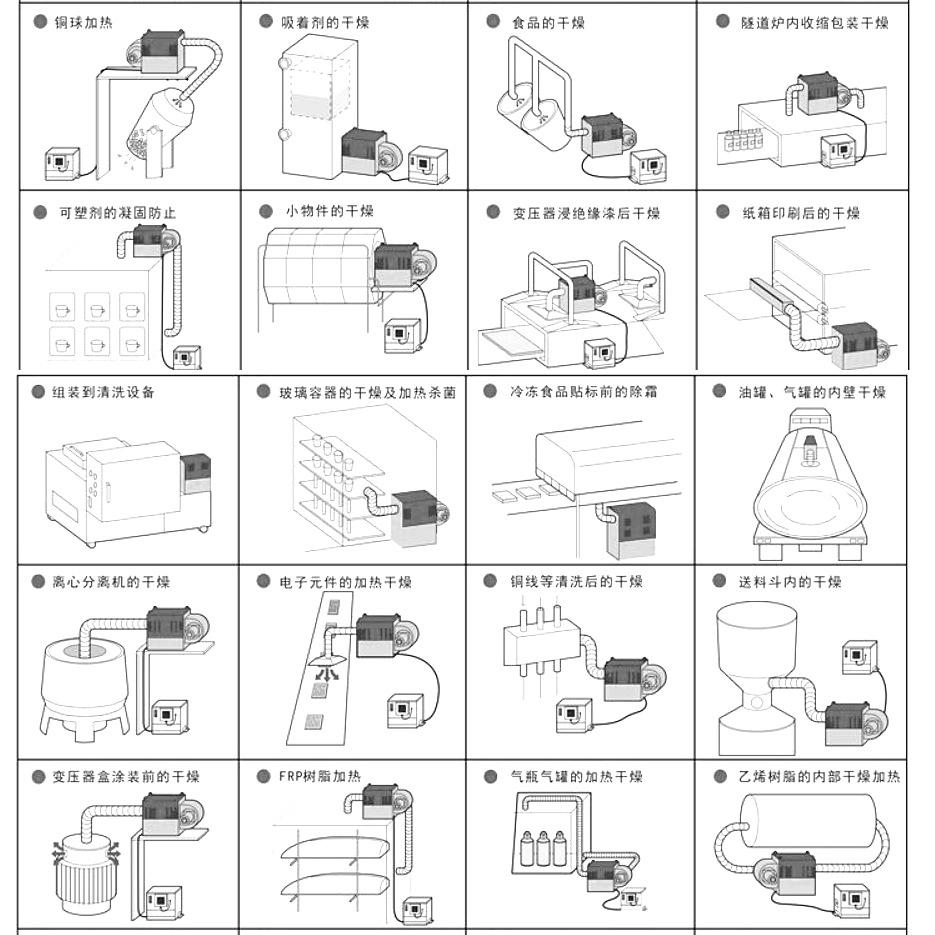 铜球加热

吸着剂的干燥

食品的干燥

隧道炉内收缩包装干燥

可塑剂的凝固防止

小物件的干燥

变压器浸绝缘漆后干燥

纸箱印刷后的干燥

组装到清洗设备

玻璃容器的干燥及加热杀菌

冷冻食品贴标前的除霜

油罐、气罐的内壁干燥

离心分离机的干燥

电子元件的加热干燥

铜线等清洗后的干燥

送料斗内的干燥

变压器盒涂装前的干燥

FRP树脂加热

气瓶气罐的加热干燥

乙烯树脂的内部干燥加热