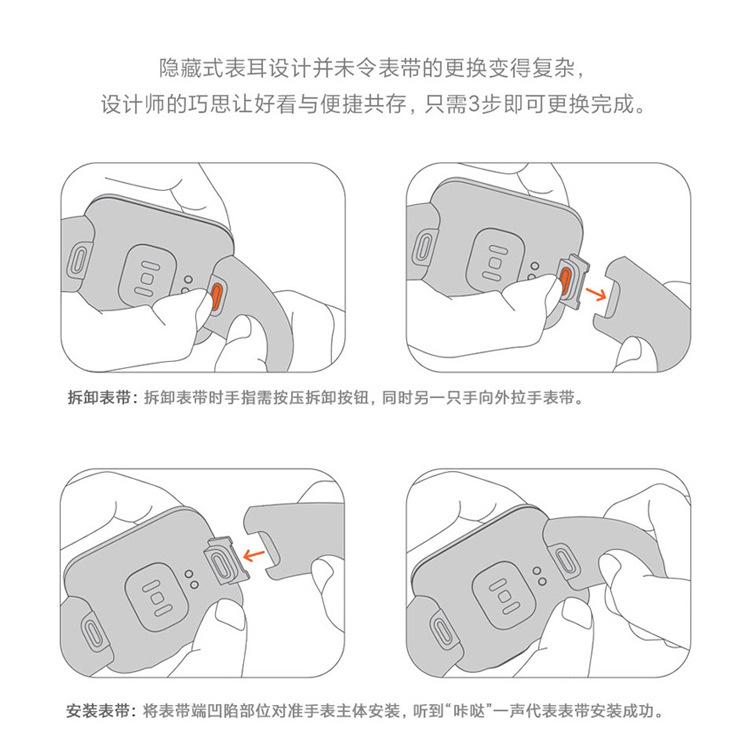 隐藏式表耳设计并未令表带的更换变得复杂，
设计师的巧思让好看与便捷共存，只需3步即可更换完成。

拆卸表带：拆卸表带时手指需按压拆卸按钮，同时另一只手向外拉手表带。

安装表带：将表带端凹陷部位对准手表主体安装，听到“咔哒”一声代表表带安装成功。