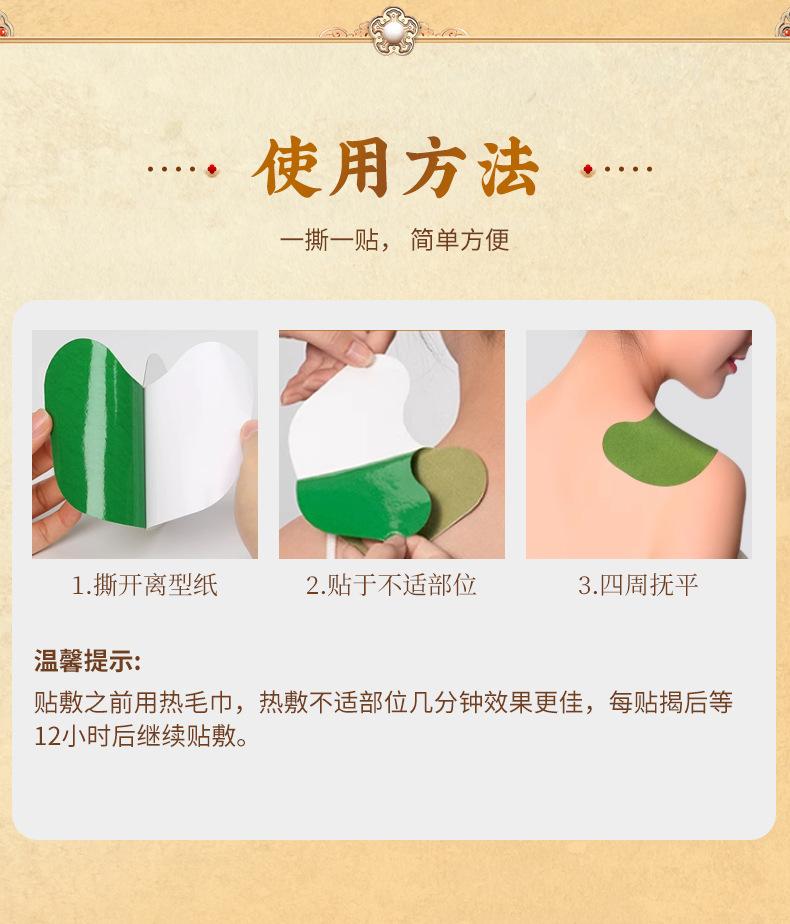 使用方法

一撕一贴，简单方便

1.撕开离型纸

2.贴于不适部位

3.四周抚平

温馨提示:

贴敷之前用热毛巾，热敷不适部位几分钟效果更佳，每贴揭后等12小时后继续贴敷。