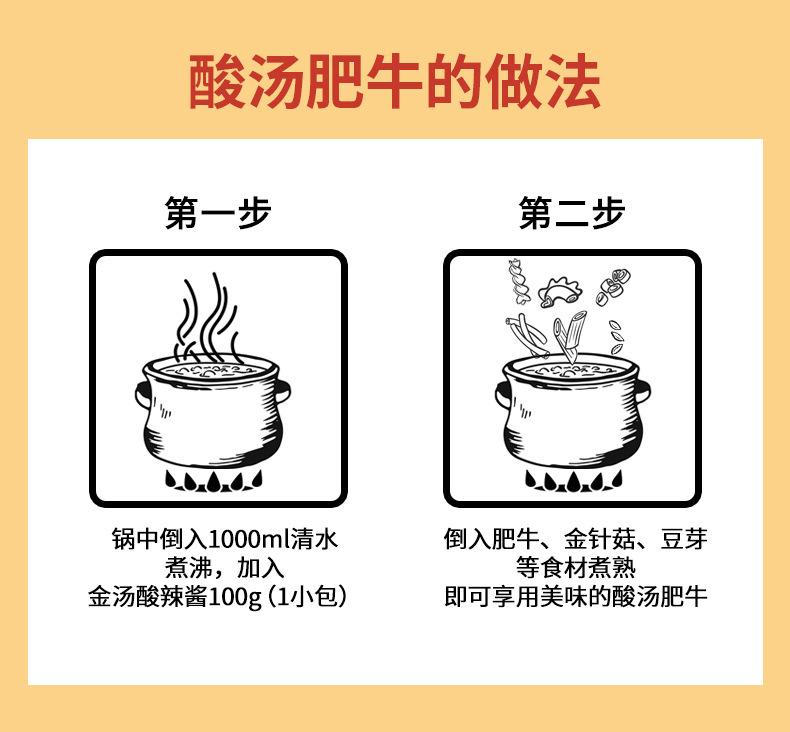 酸汤肥牛的做法

第一步

锅中倒入1000ml清水
煮沸，加入
金汤酸辣酱100g（1小包）

第二步

倒入肥牛、金针菇、豆芽
等食材煮熟
即可享用美味的酸汤肥牛