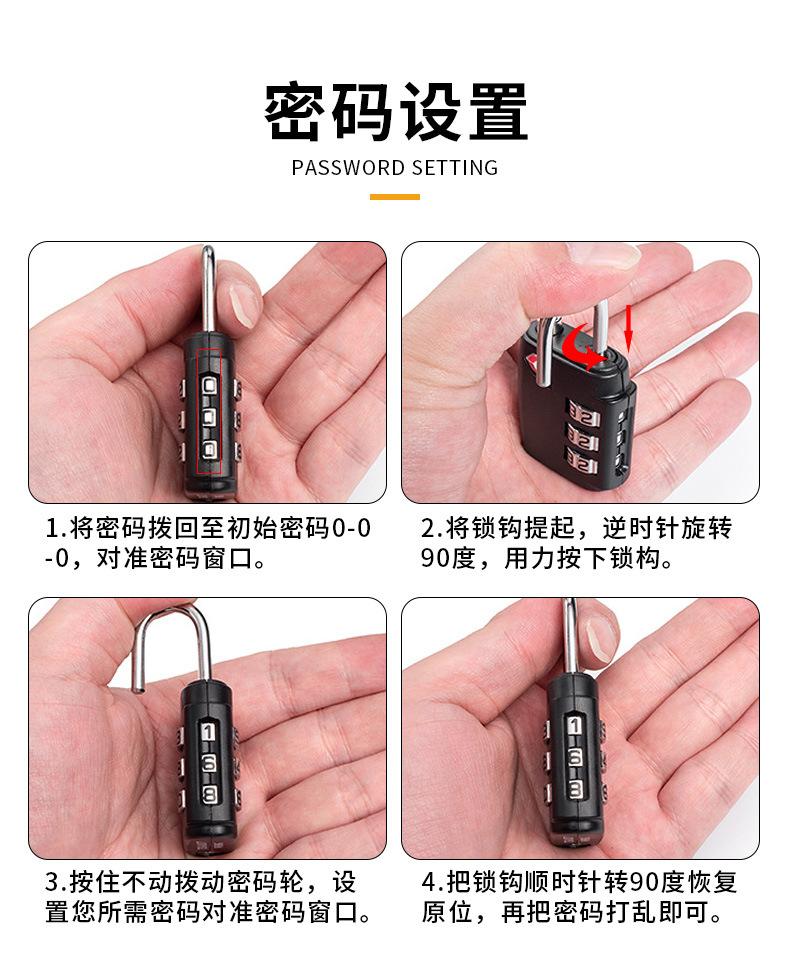 密码设置

PASSWORD SETTING

0
0
0

2
2
2

1.将密码拨回至初始密码0-0-0，对准密码窗口。

2.将锁钩提起，逆时针旋转90度，用力按下锁构。

1
6
8

1
6
8

3.按住不动拨动密码轮，设置您所需密码对准密码窗口。

4.把锁钩顺时针转90度恢复原位，再把密码打乱即可。