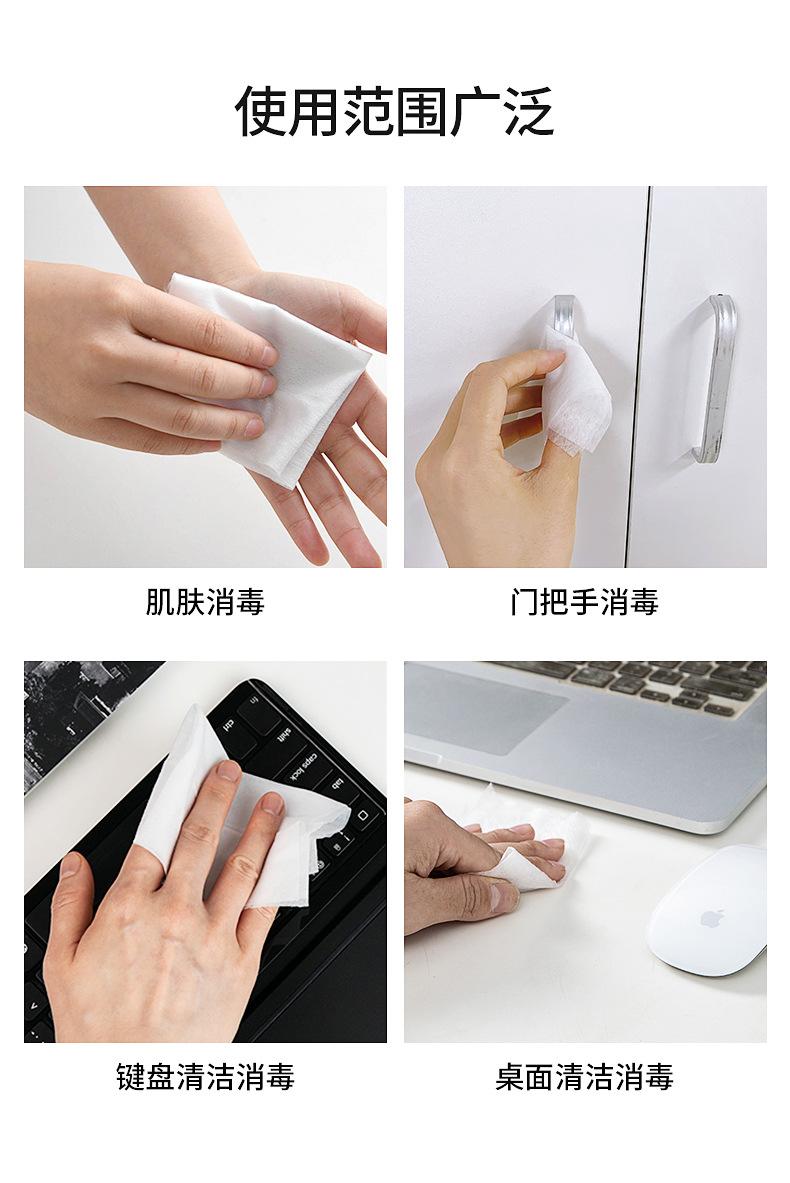 使用范围广泛

肌肤消毒

门把手消毒

ctrl

shift

caps lock

tab

键盘清洁消毒

桌面清洁消毒