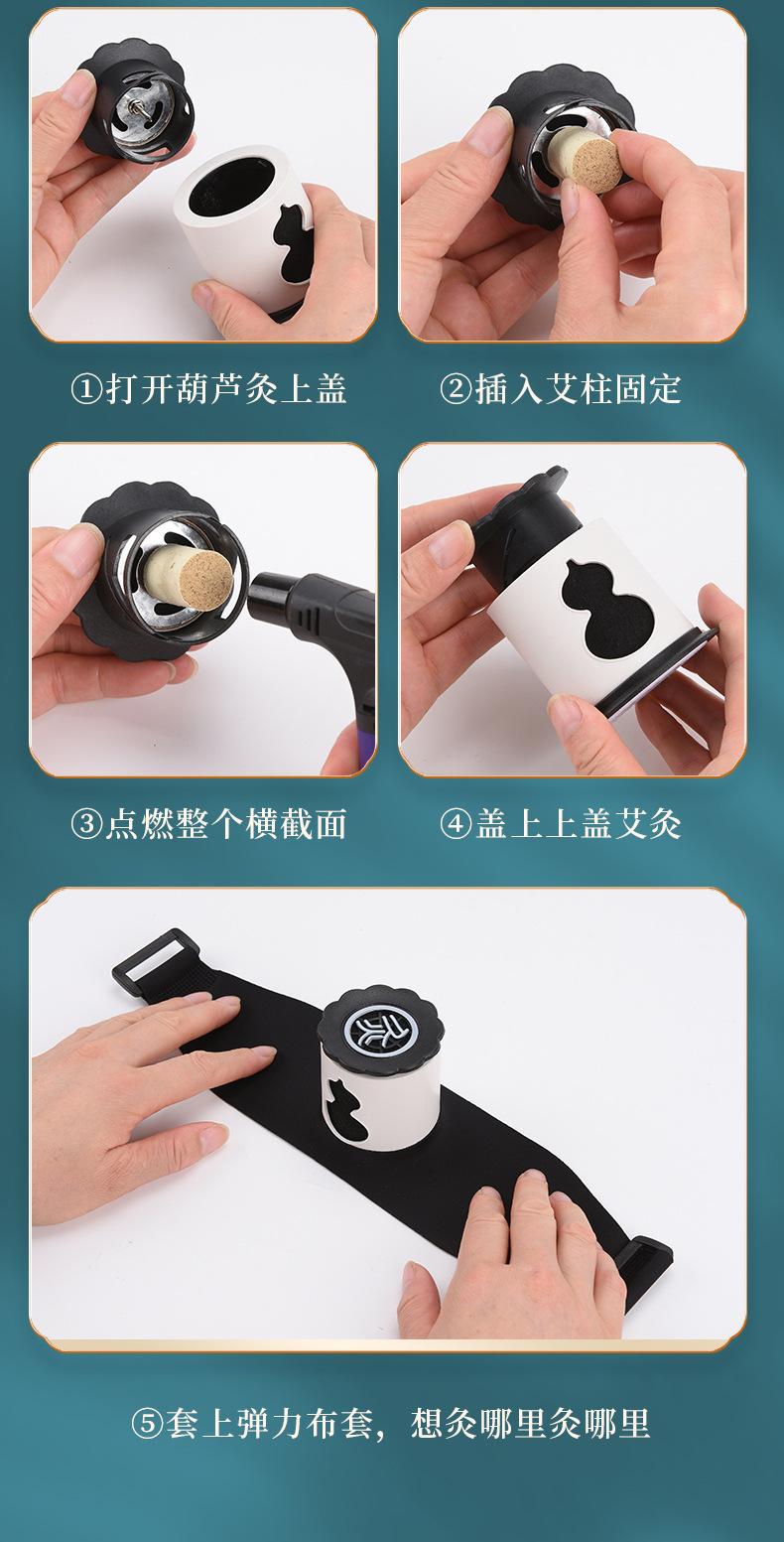 ①打开葫芦灸上盖

②插入艾柱固定

③点燃整个横截面

④盖上上盖艾灸

灸

⑤套上弹力布套，想灸哪里灸哪里