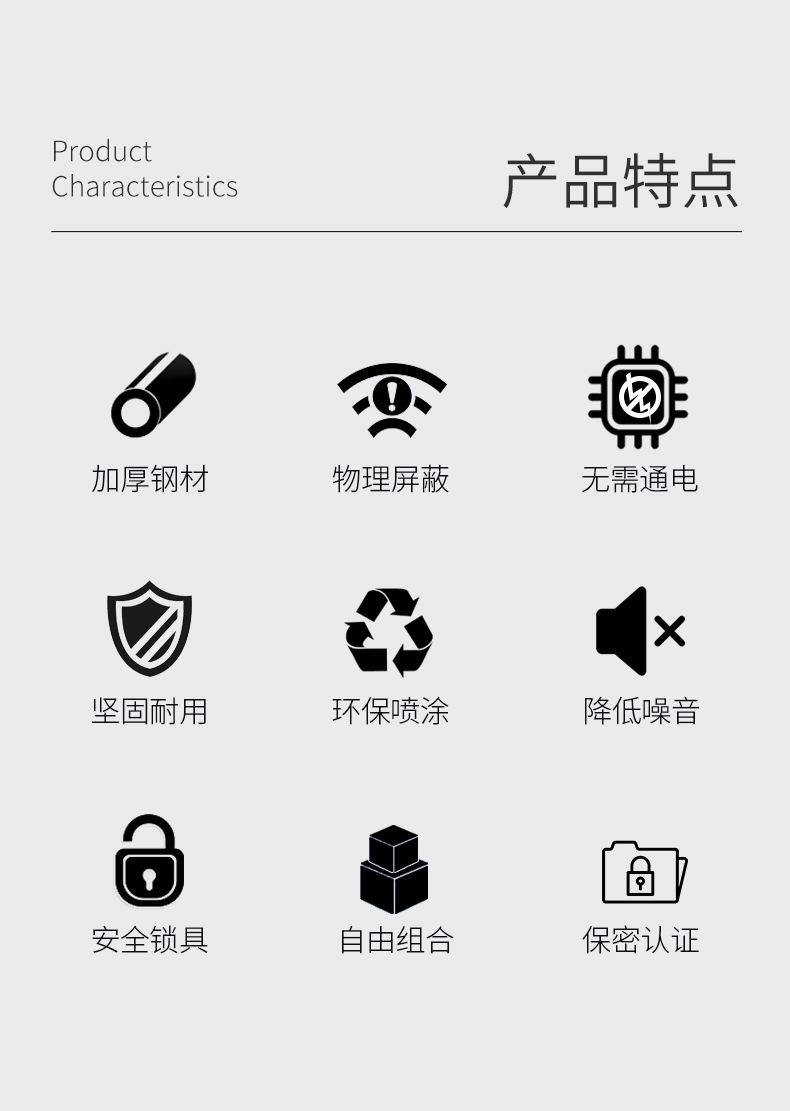 Product
Characteristics

产品特点

加厚钢材

物理屏蔽

无需通电

坚固耐用

环保喷涂

降低噪音

安全锁具

自由组合

保密认证