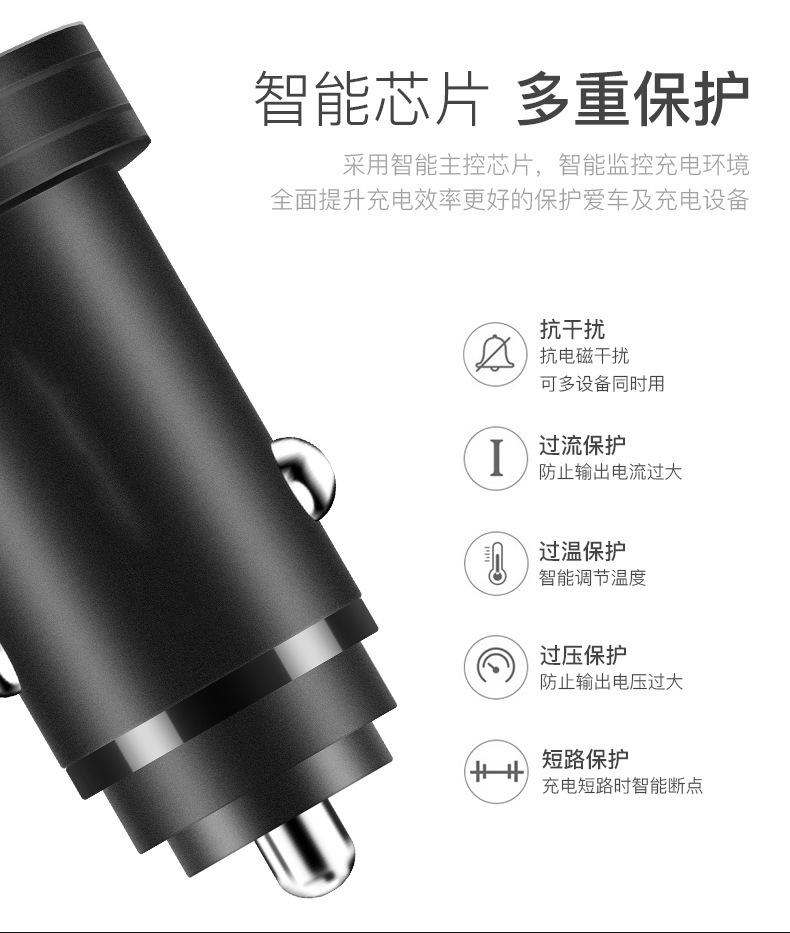 智能芯片 多重保护

采用智能主控芯片，智能监控充电环境
全面提升充电效率更好的保护爱车及充电设备

抗干扰
抗电磁干扰
可多设备同时用

过流保护
防止输出电流过大

过温保护
智能调节温度

过压保护
防止输出电压过大

短路保护
充电短路时智能断点