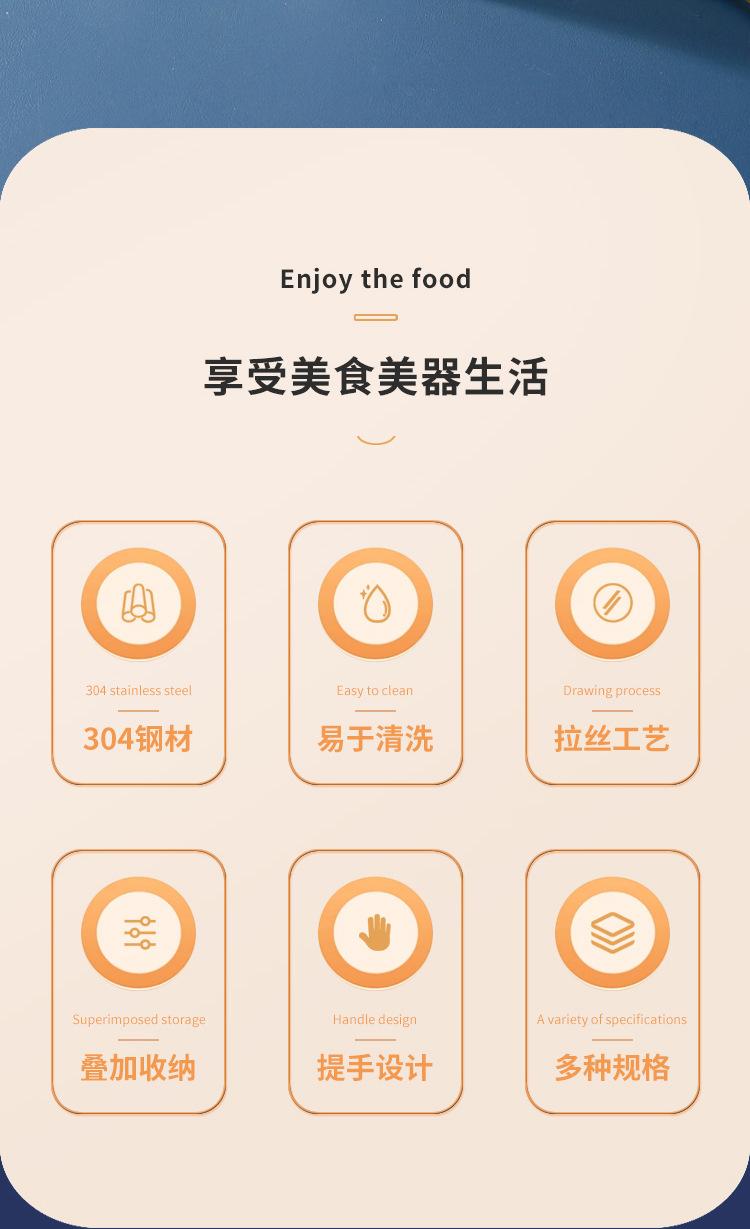 Enjoy the food

享受美食美器生活

304 stainless steel

304钢材

Easy to clean

易于清洗

Drawing process

拉丝工艺

Superimposed storage

叠加收纳

Handle design

提手设计

A variety of specifications

多种规格