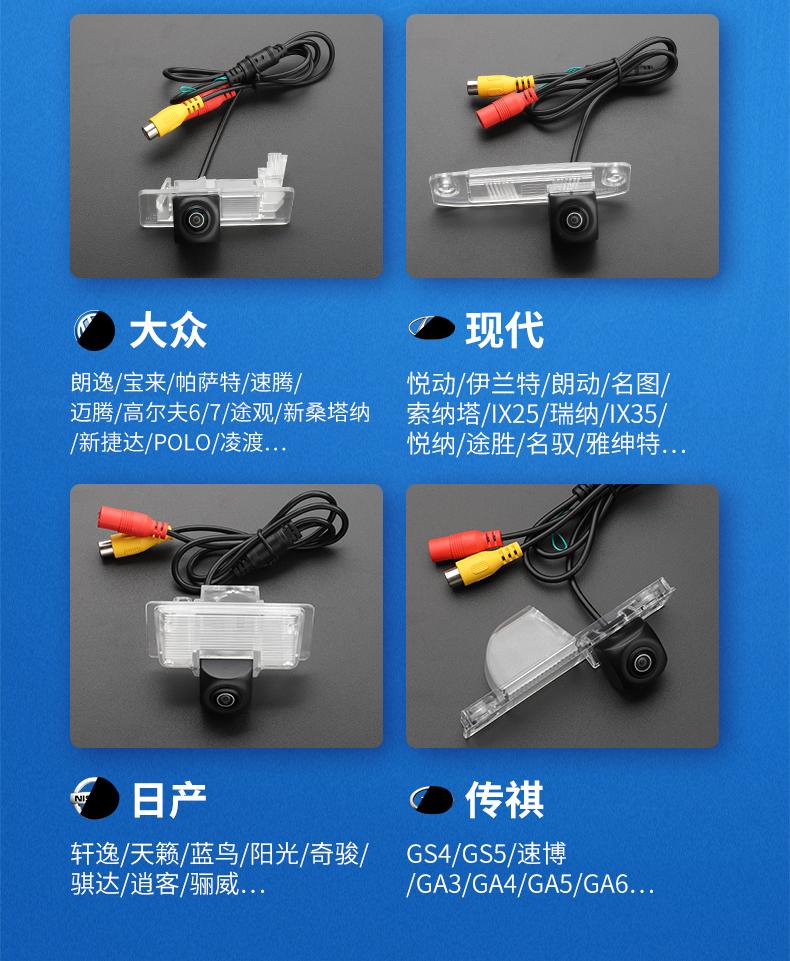 大众

朗逸/宝来/帕萨特/速腾/迈腾/高尔夫6/7/途观/新桑塔纳/新捷达/POLO/凌渡...

现代

悦动/伊兰特/朗动/名图/索纳塔/IX25/瑞纳/IX35/悦纳/途胜/名驭/雅绅特...

日产

轩逸/天籁/蓝鸟/阳光/奇骏/骐达/逍客/骊威...

传祺

GS4/GS5/速博/GA3/GA4/GA5/GA6...