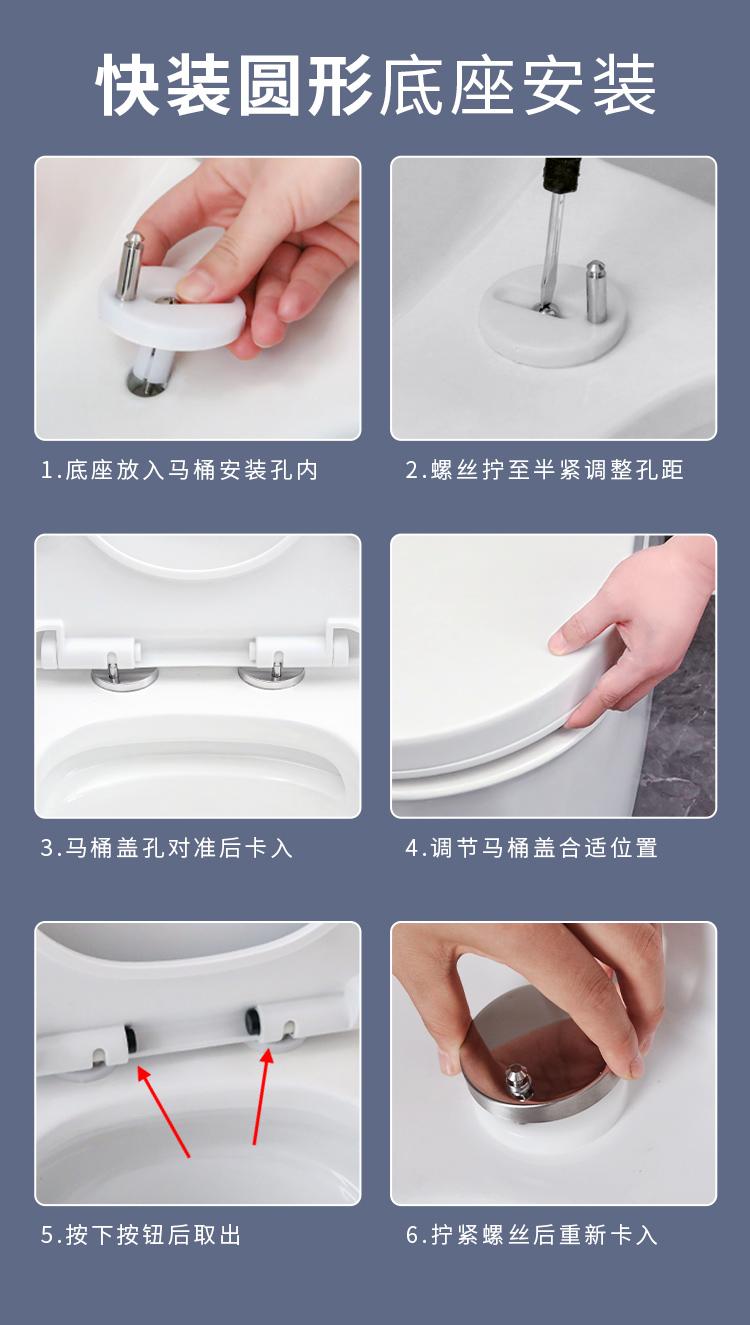 快装圆形底座安装

1.底座放入马桶安装孔内

2.螺丝拧至半紧调整孔距

3.马桶盖孔对准后卡入

4.调节马桶盖合适位置

5.按下按钮后取出

6.拧紧螺丝后重新卡入