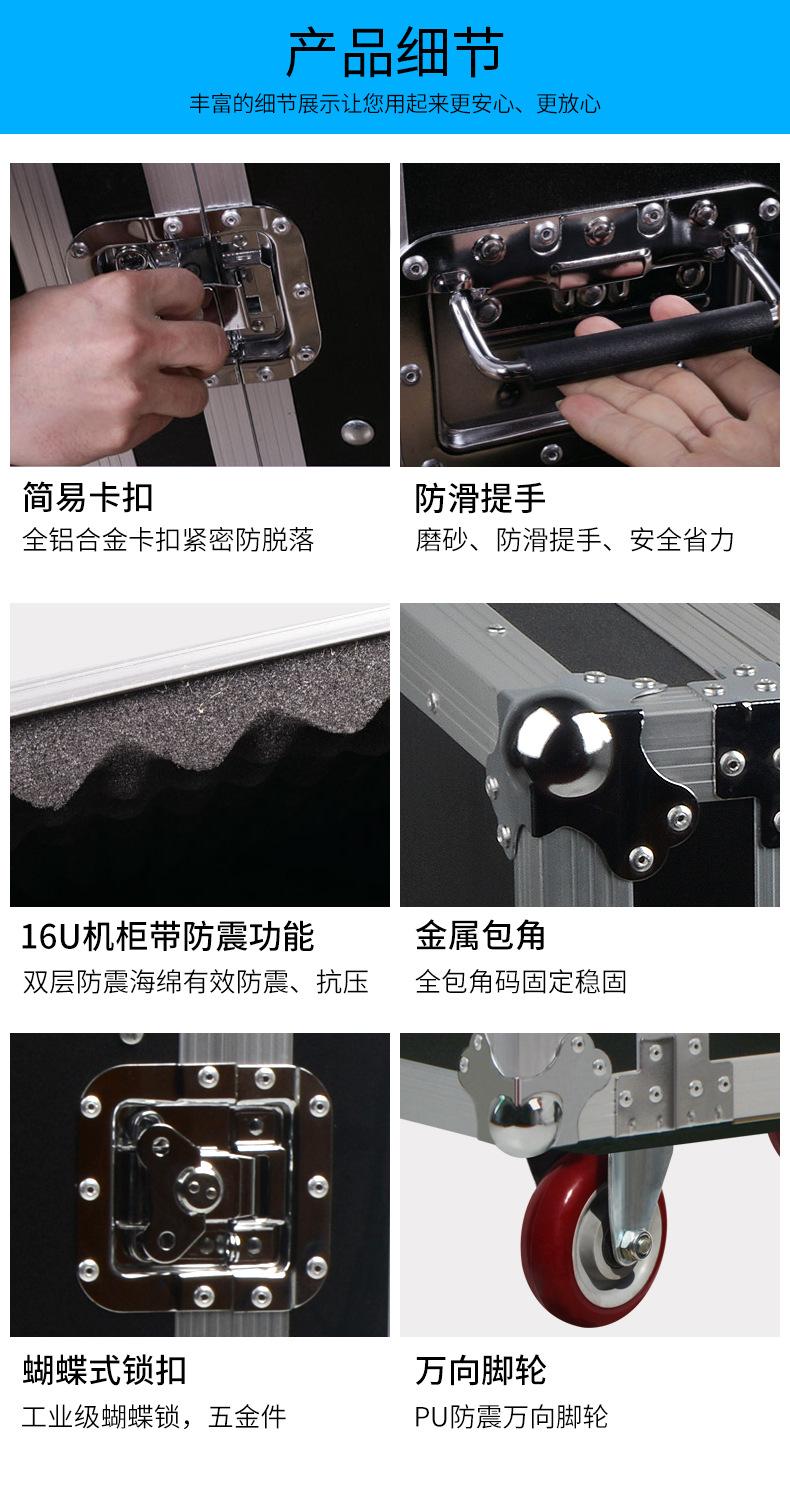 产品细节

丰富的细节展示让您用起来更安心、更放心

简易卡扣

全铝合金卡扣紧密防脱落

防滑提手

磨砂、防滑提手、安全省力

16U机柜带防震功能

双层防震海绵有效防震、抗压

金属包角

全包角码固定稳固

蝴蝶式锁扣

工业级蝴蝶锁，五金件

万向脚轮

PU防震万向脚轮